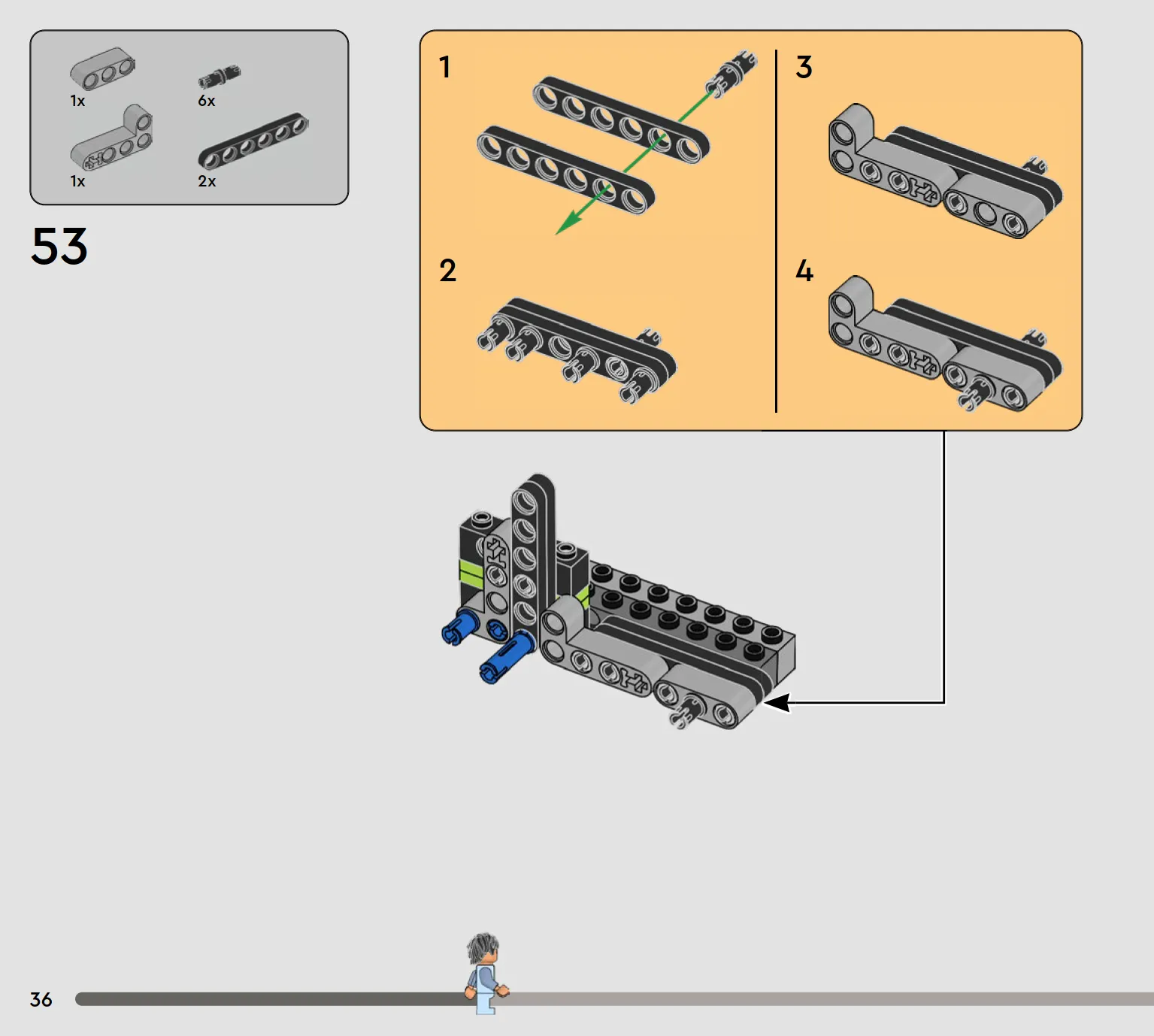 1x
6x
1x
2x

53

1
2
3
4

36