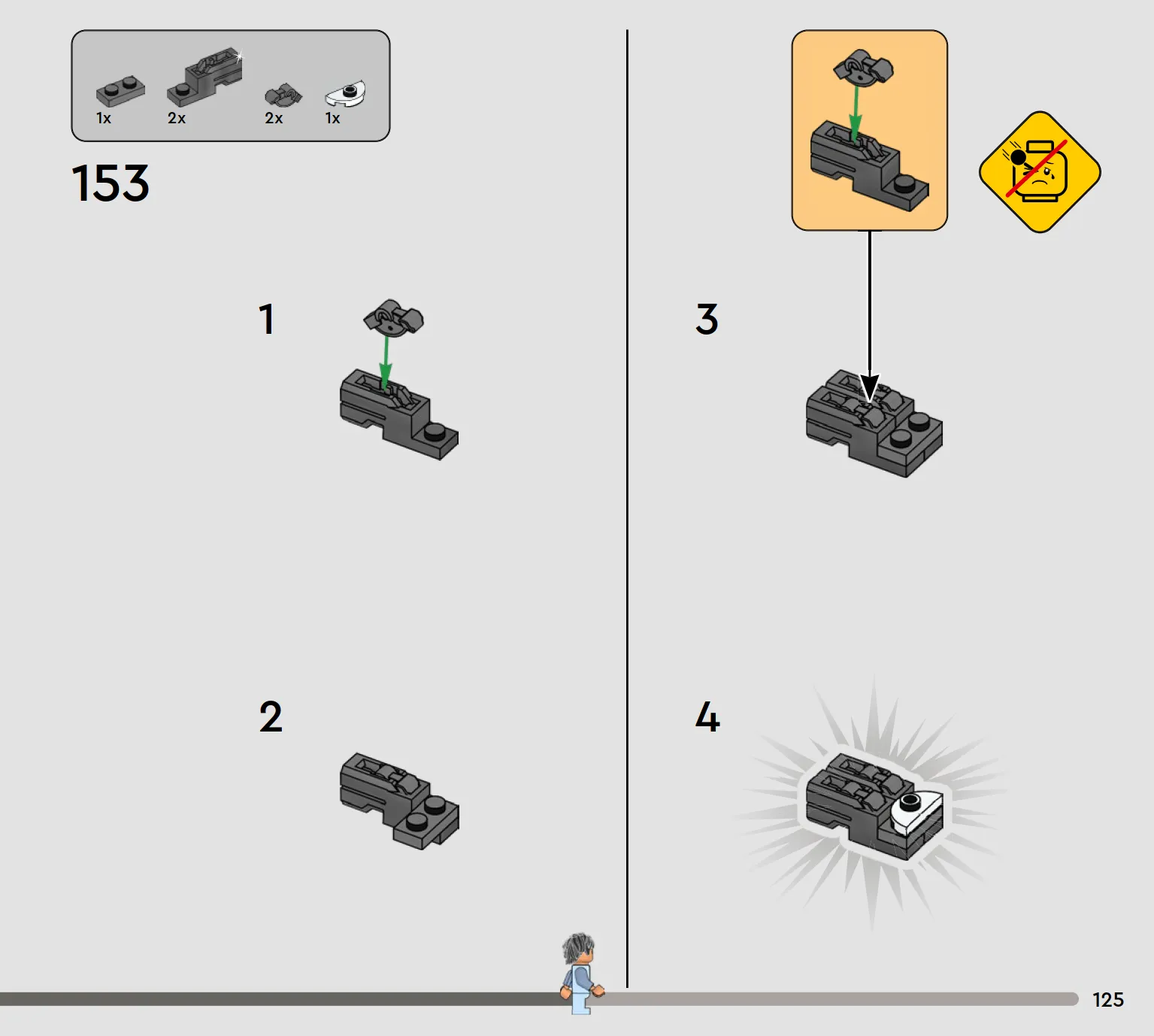 1x 2x 2x 1x

153

1

2

3

4

125