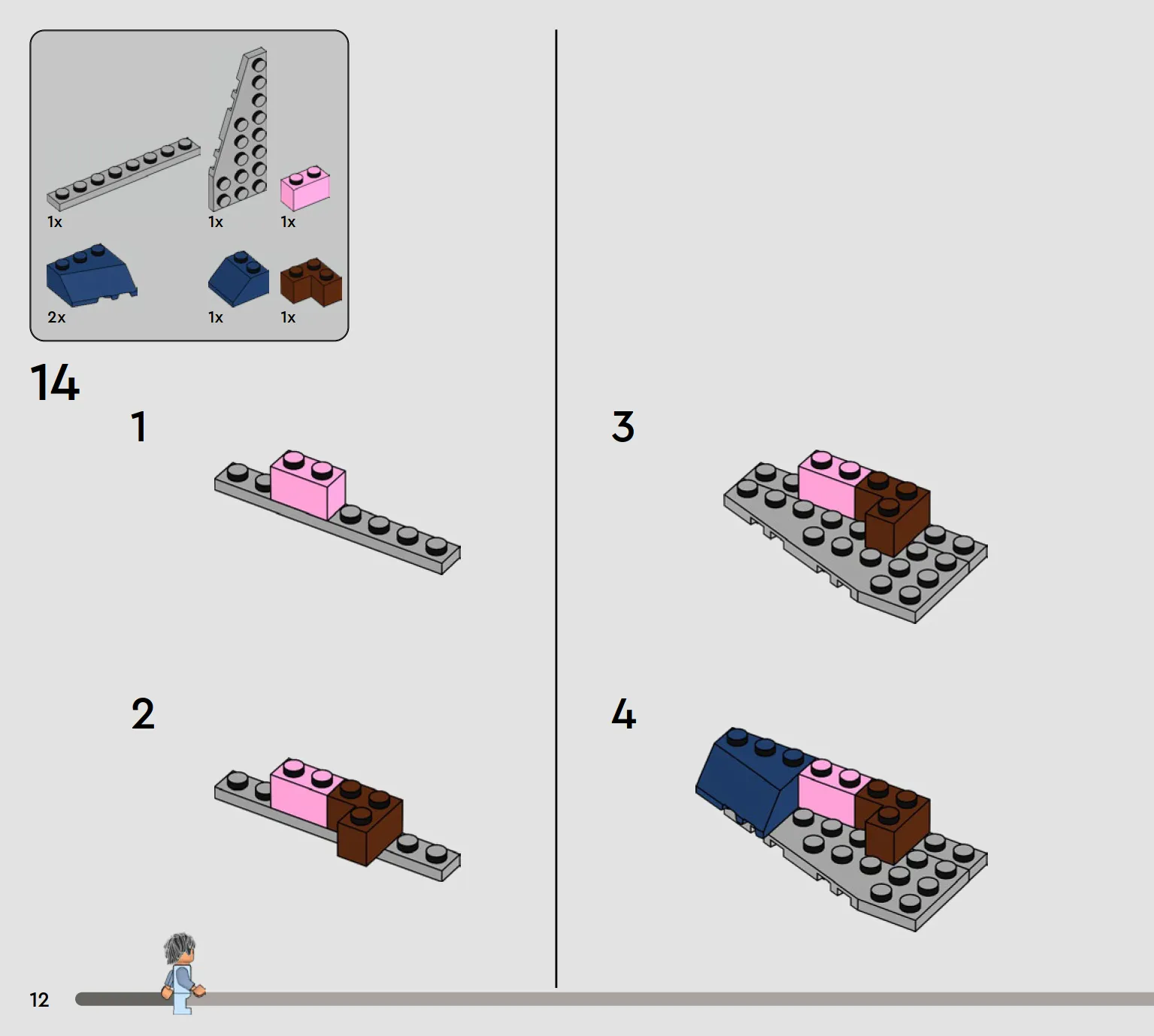 1x
1x
1x
2x
1x
1x

14

1

2

3

4

12