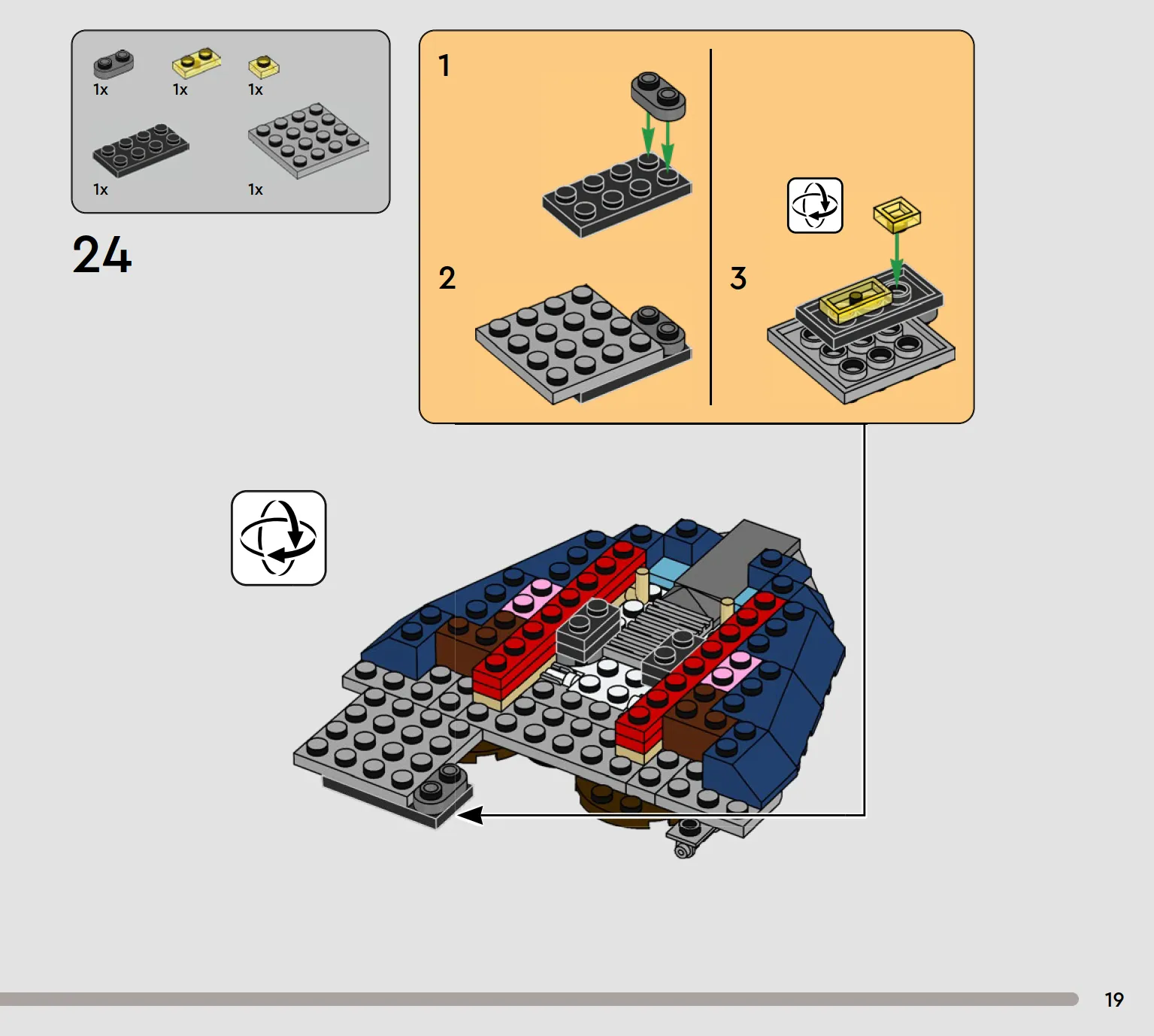 1x 1x 1x

1x 1x

24

1

2

3

19