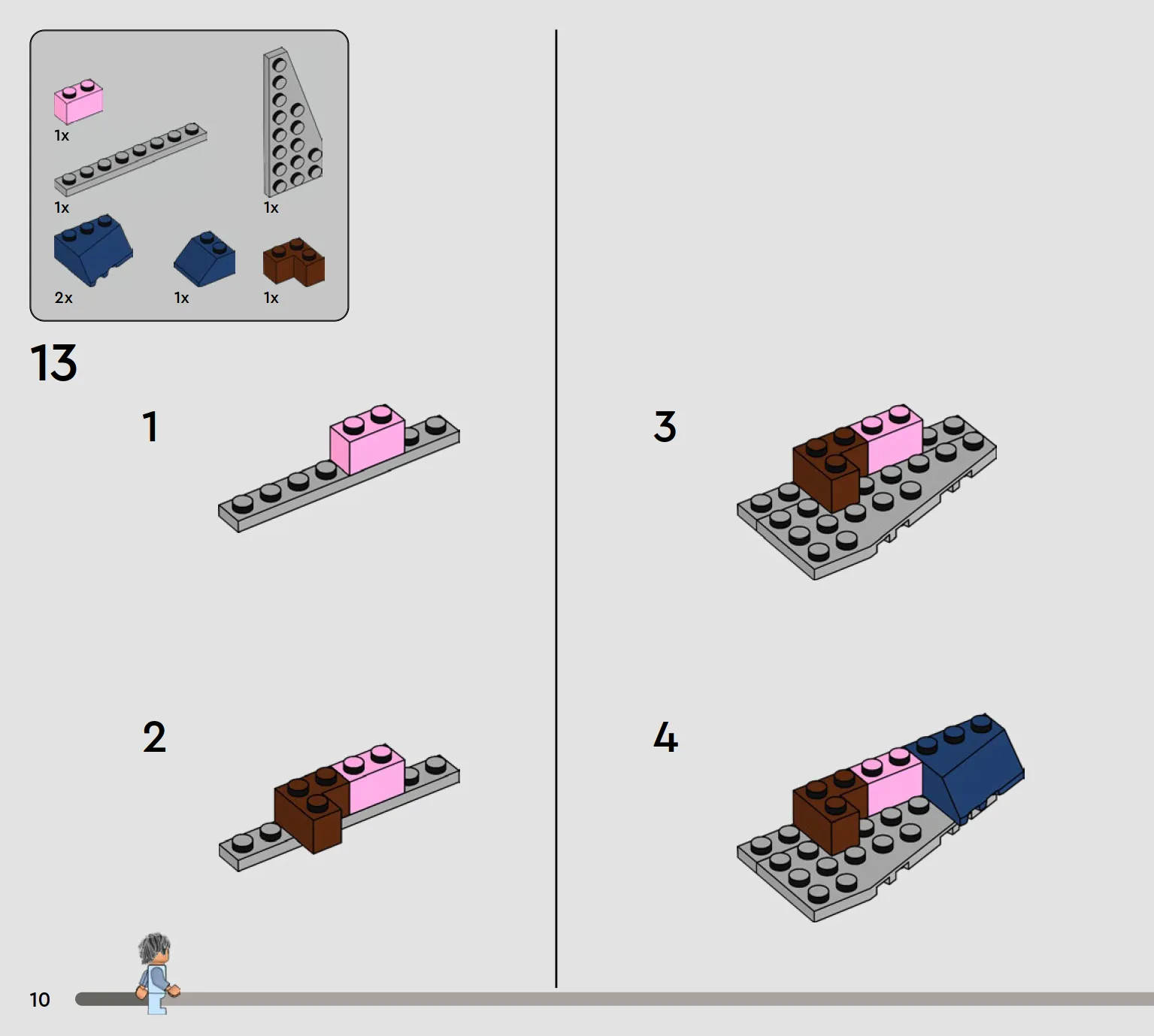 1x

1x

1x

2x

1x

1x

13

1

2

3

4

10