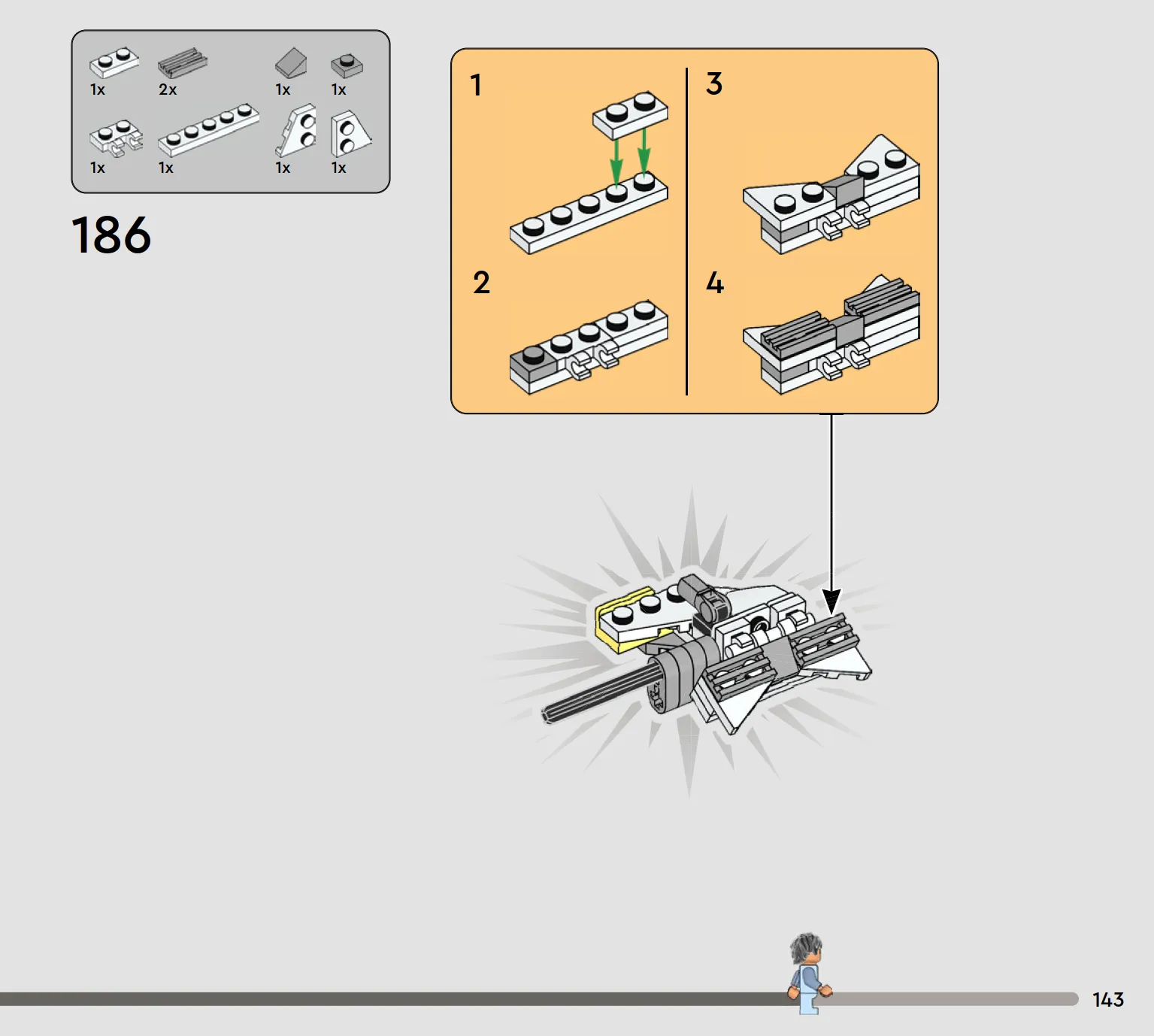 1x 2x 1x 1x
1x 1x 1x 1x

186

1

2

3

4

143