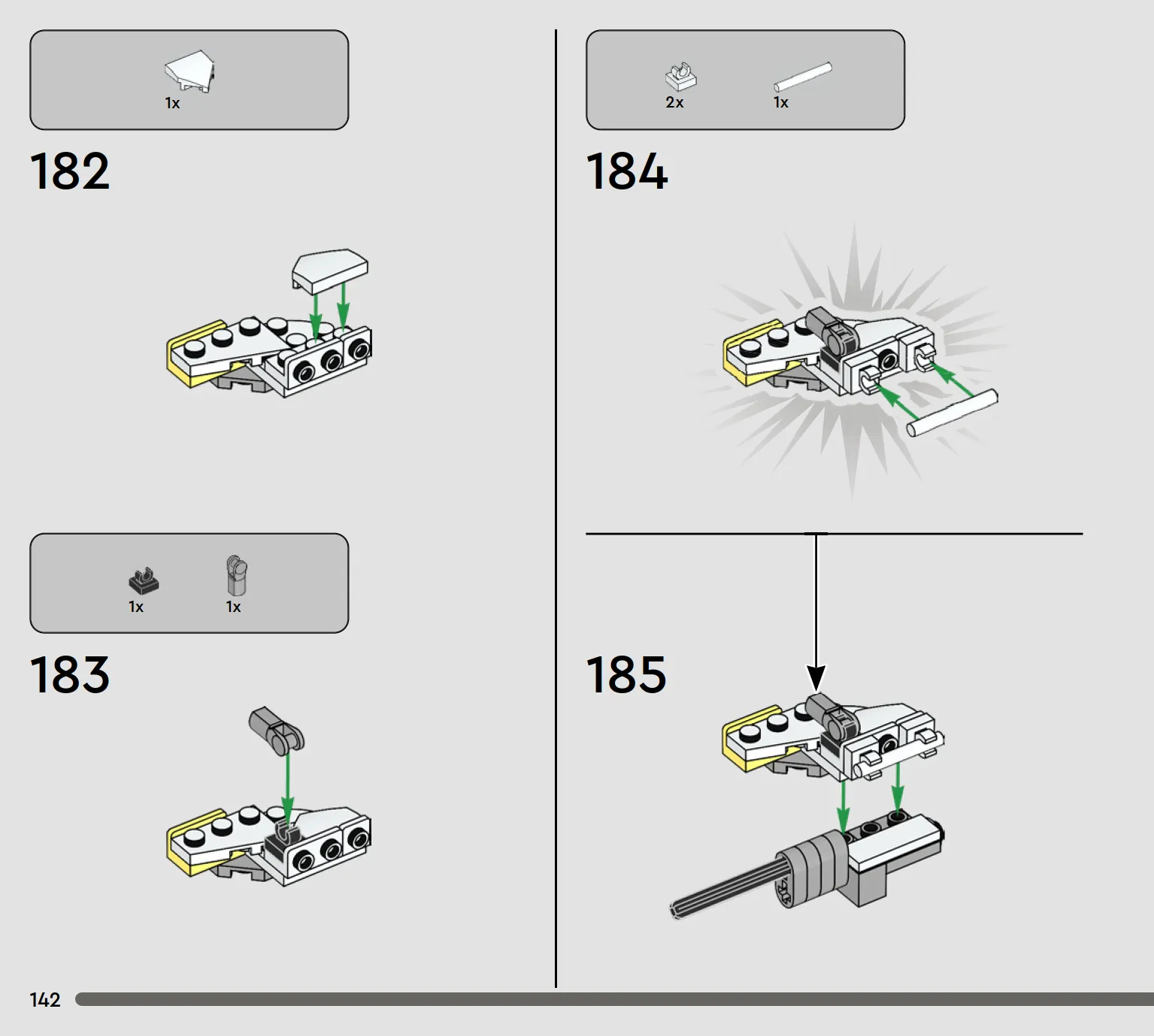 1x

182

1x 1x

183

2x 1x

184

185

142