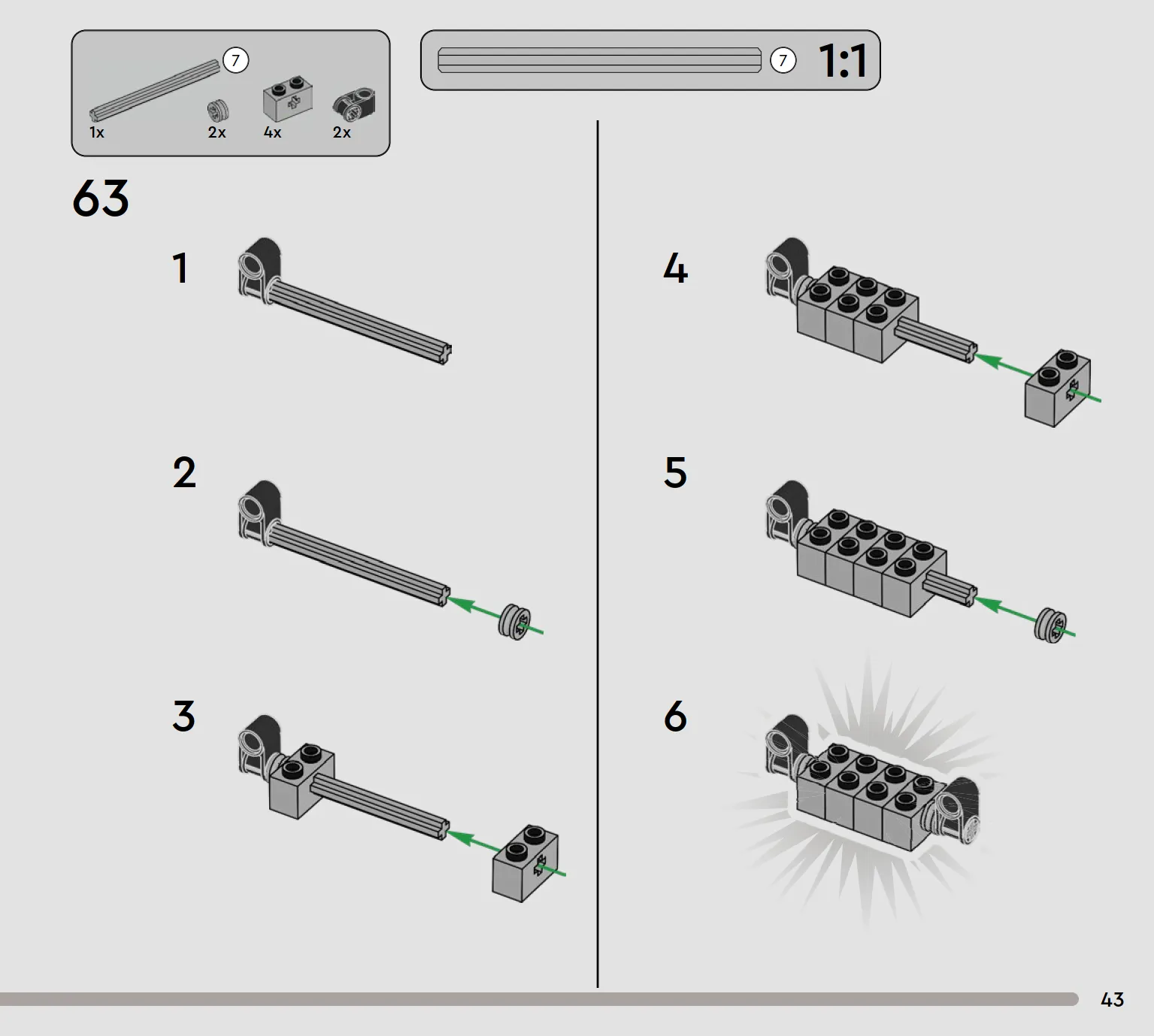 7
1x
2x
4x
2x

7 1:1

63

1

2

3

4

5

6

43