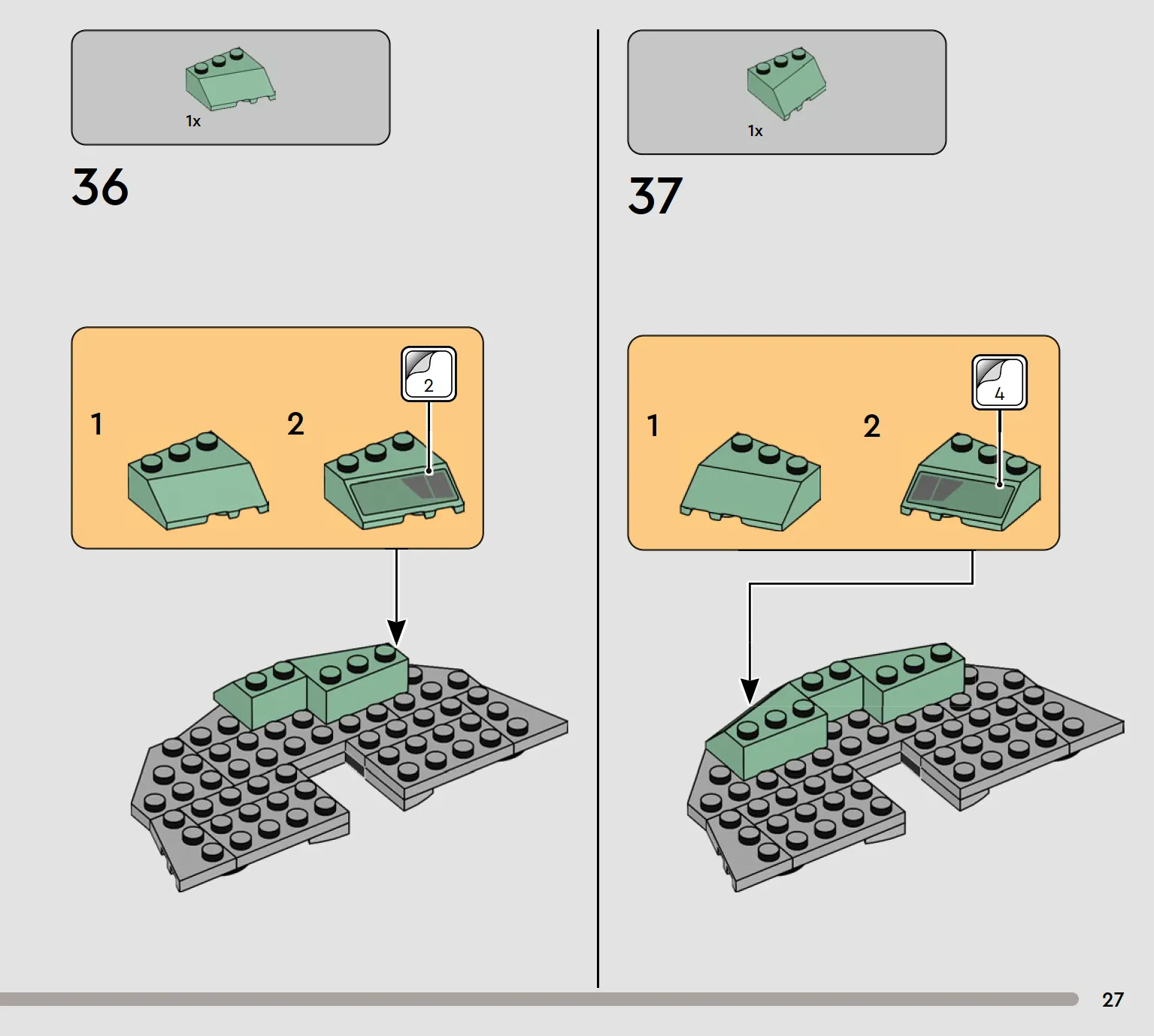 1x

36

1

2

2

1x

37

1

2

4

27