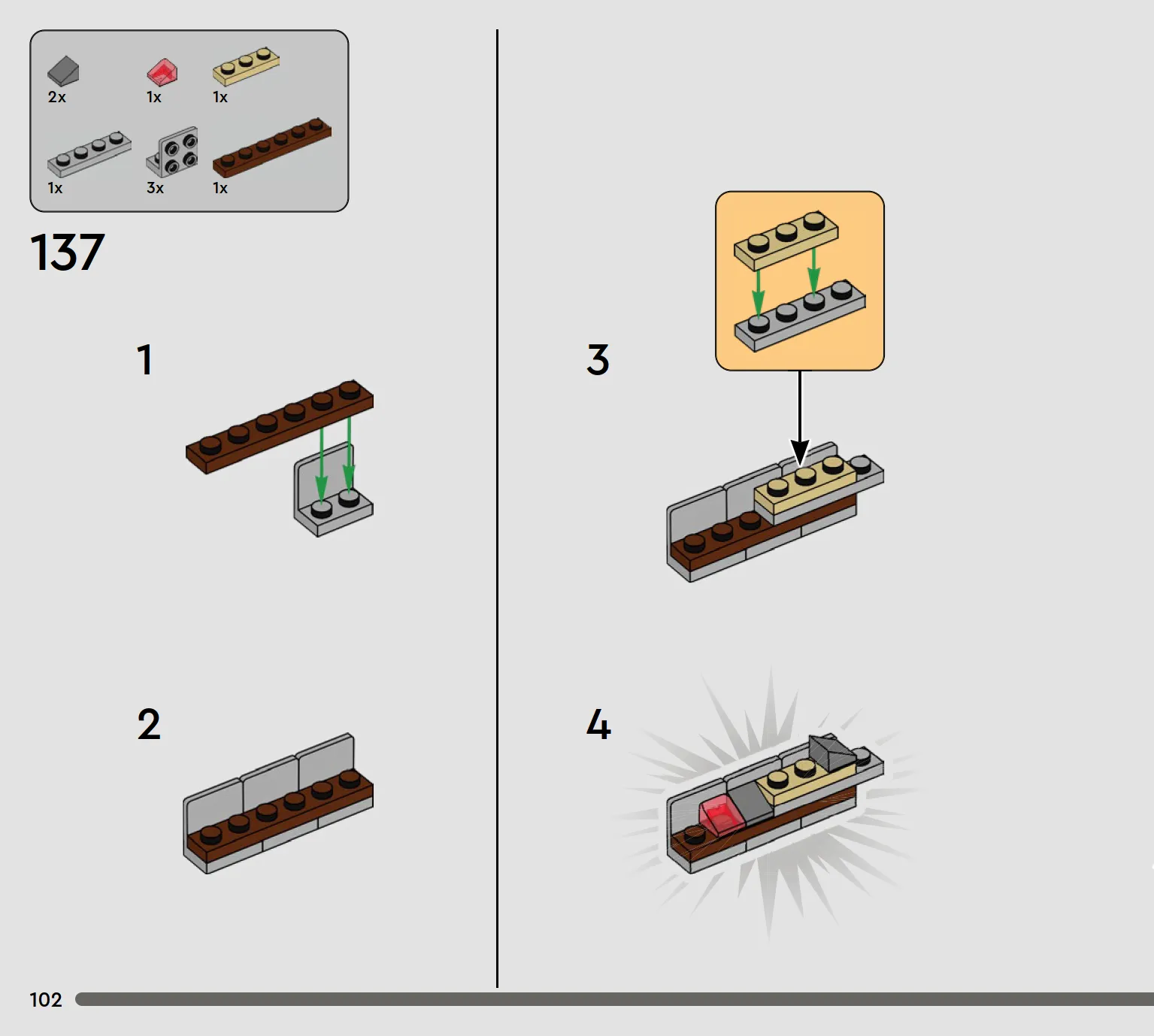 2x 1x 1x
1x 3x 1x

137

1

2

3

4

102