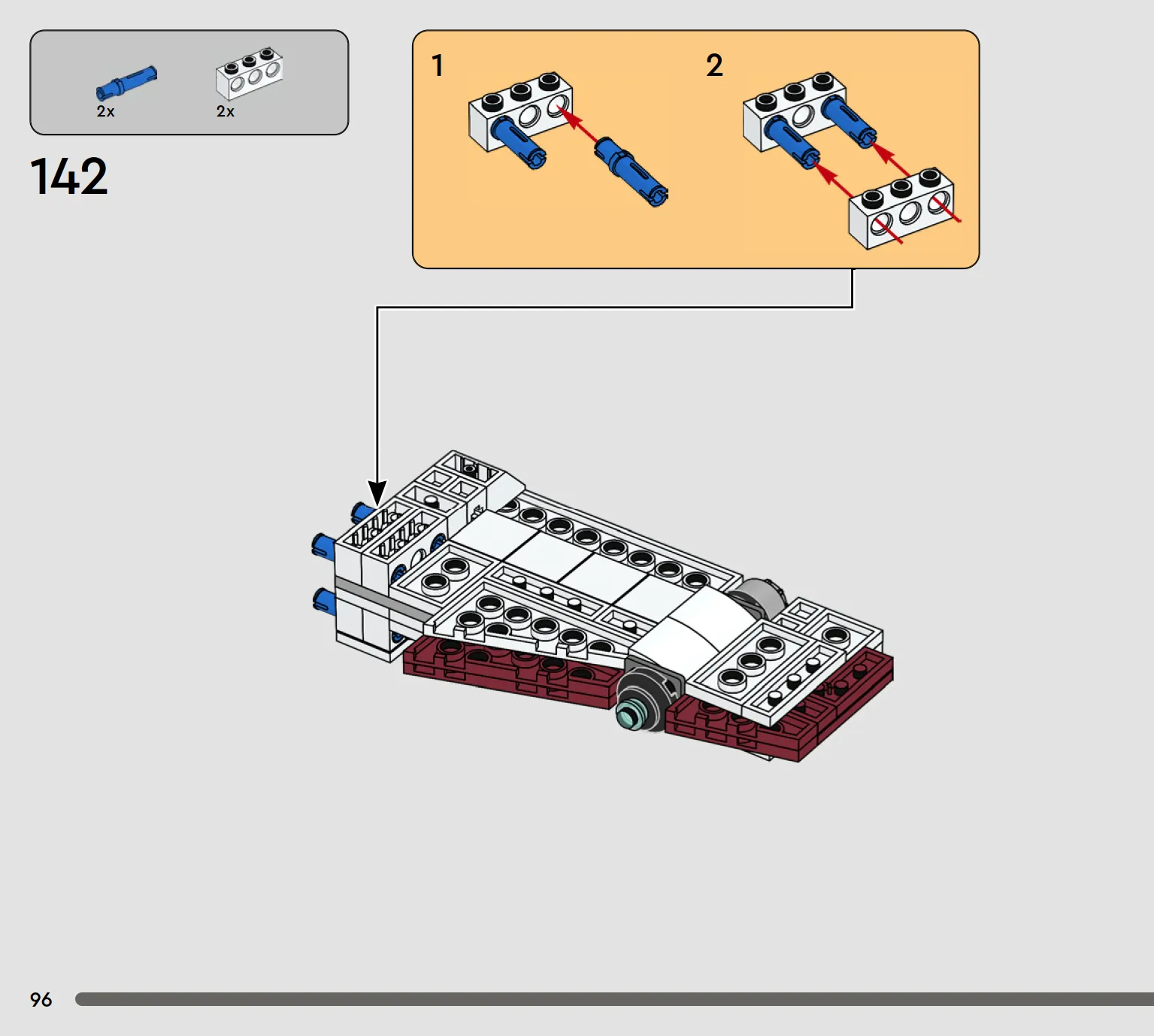 2x
2x

142

1

2

96