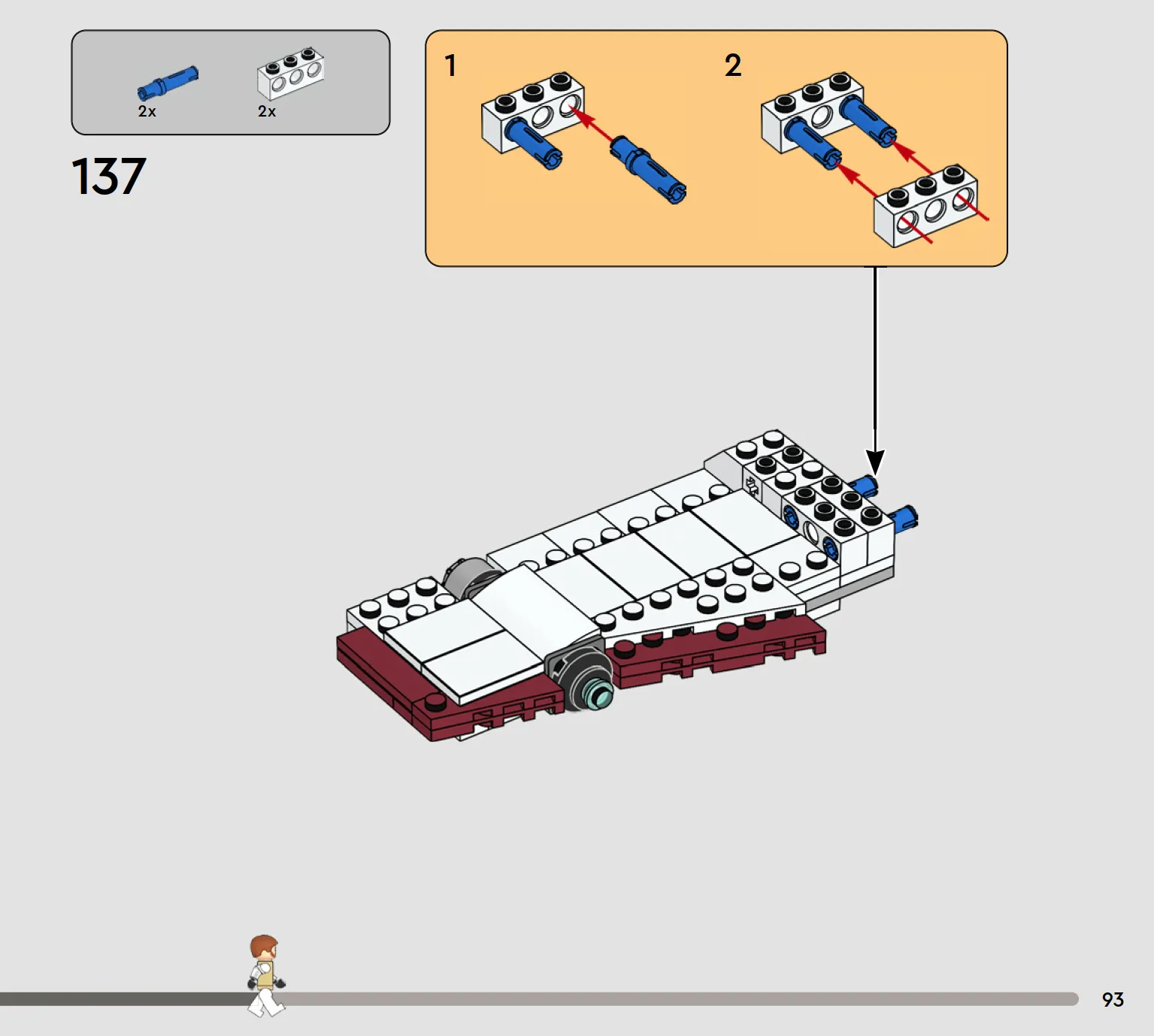 2x 2x

137

1

2

93