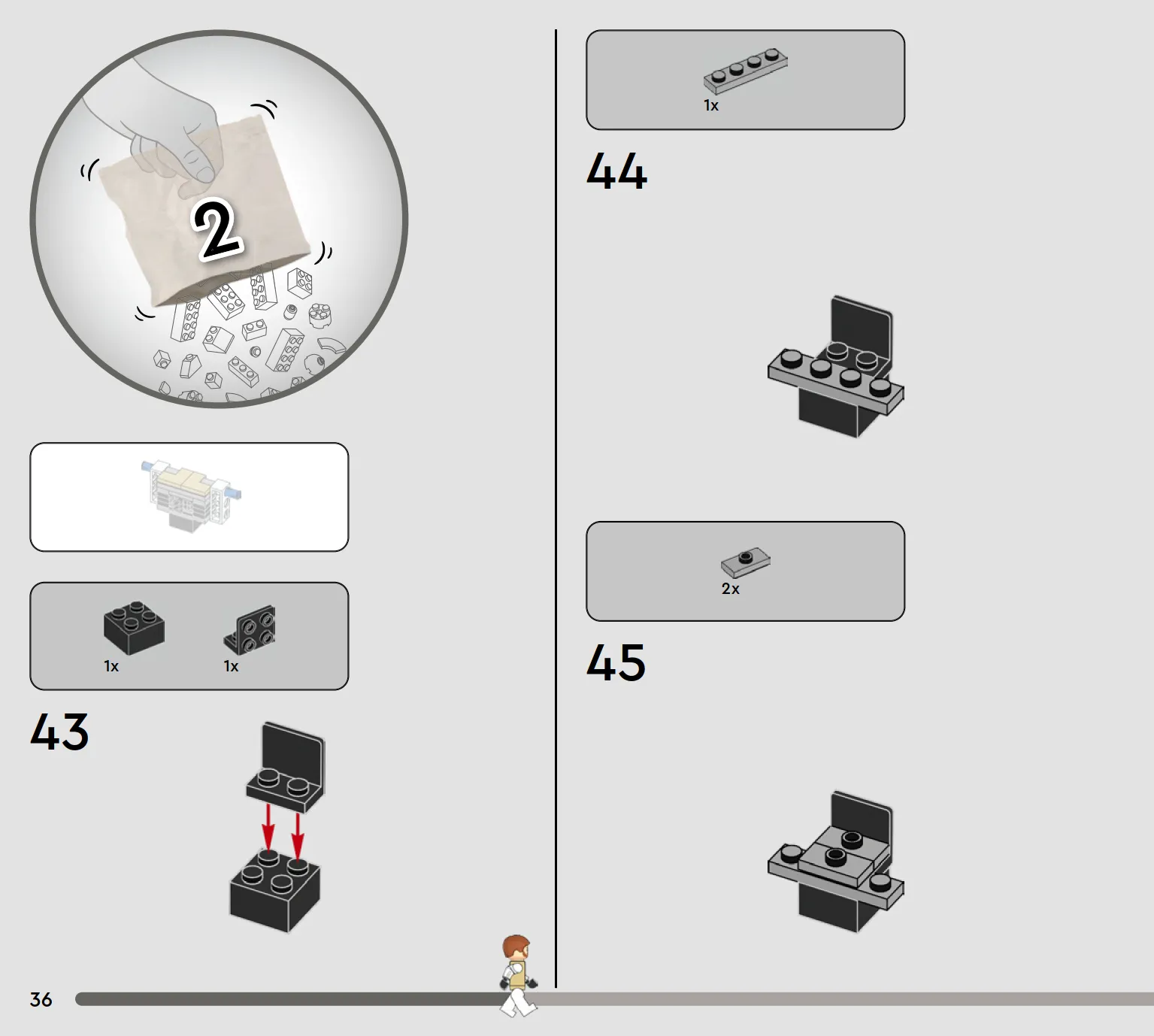 2

1x

1x

43

1x

44

2x

45

36