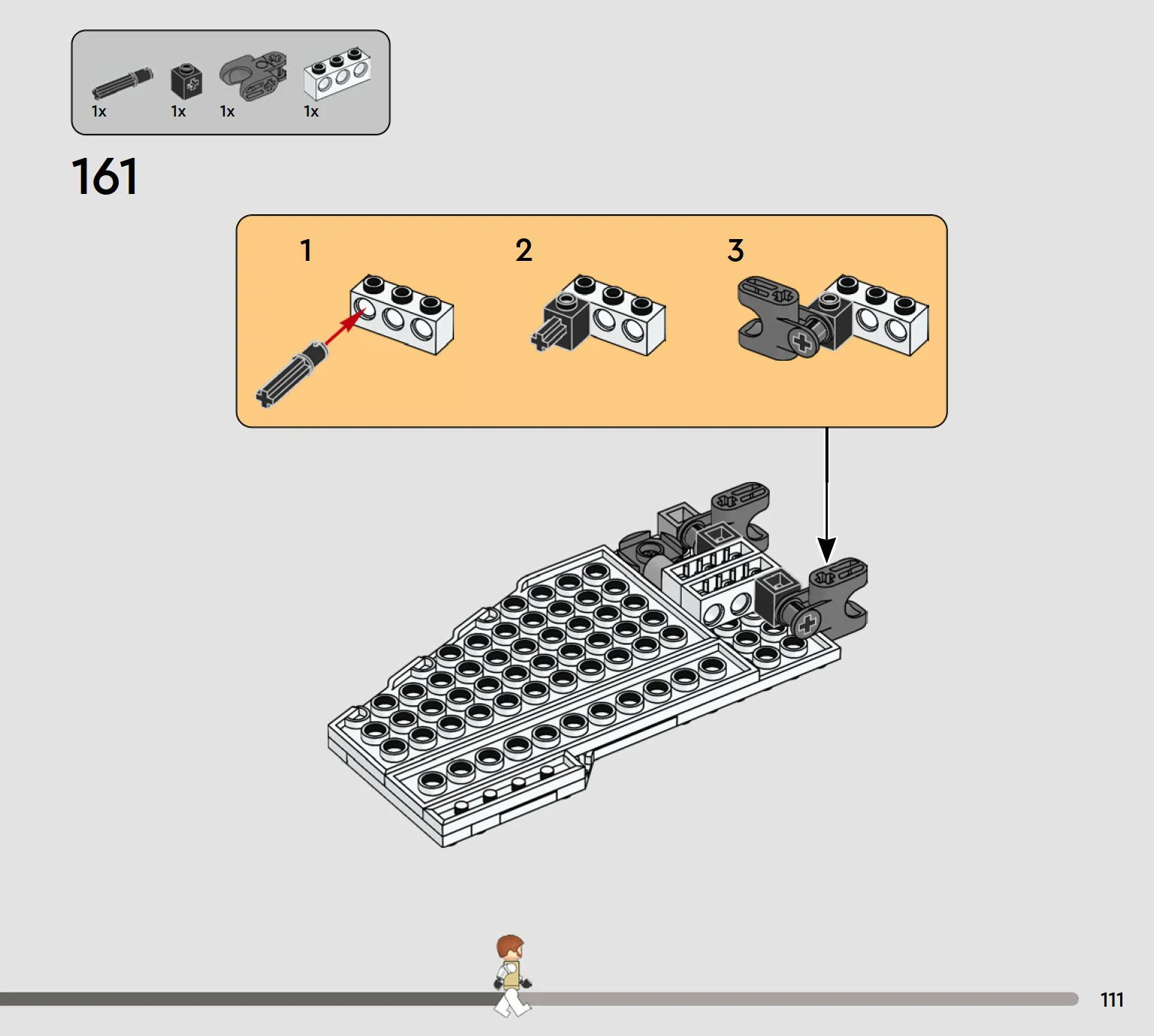 1x 1x 1x 1x

161

1

2

3

111