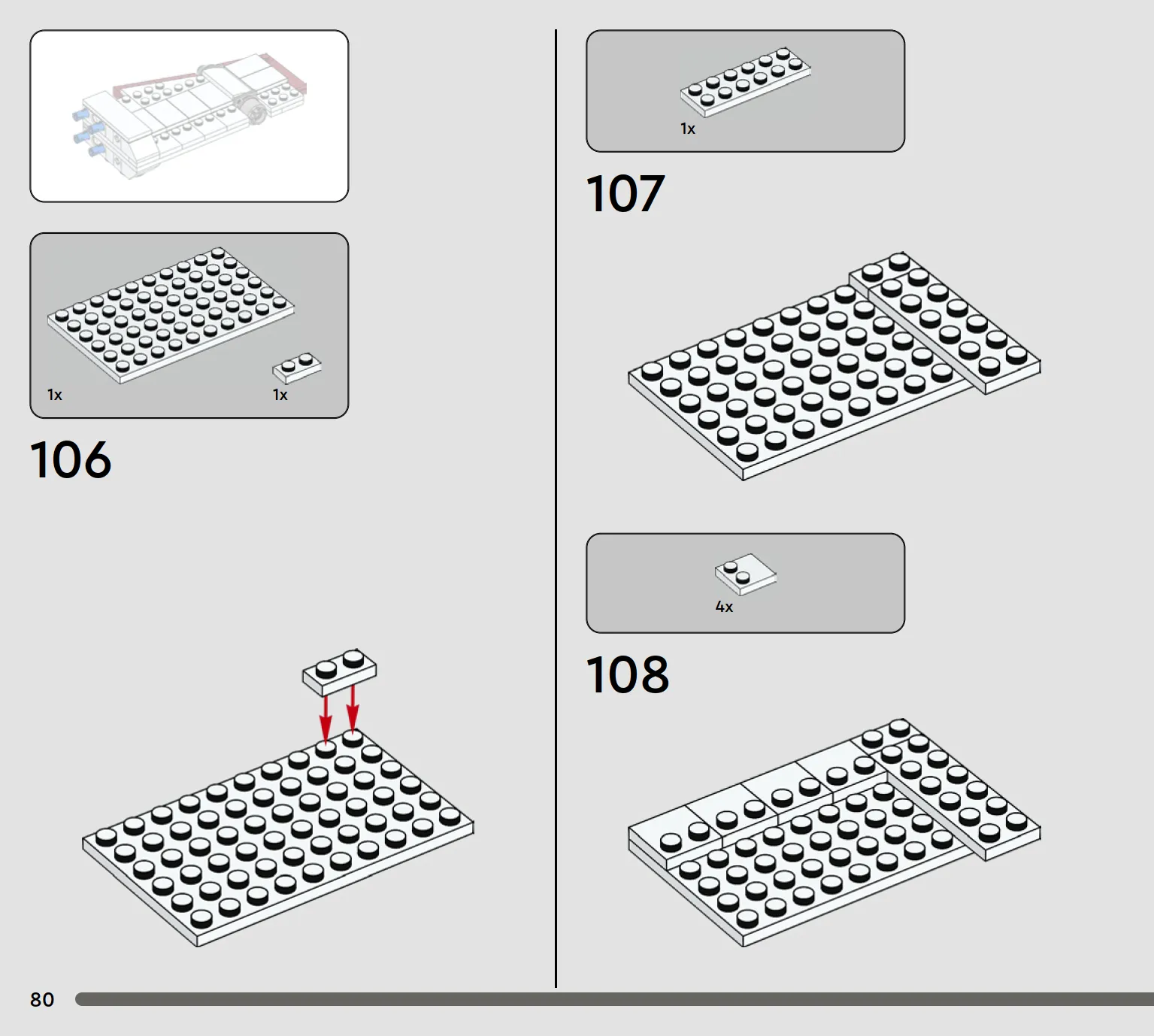 1x

1x

106

1x

107

4x

108

80