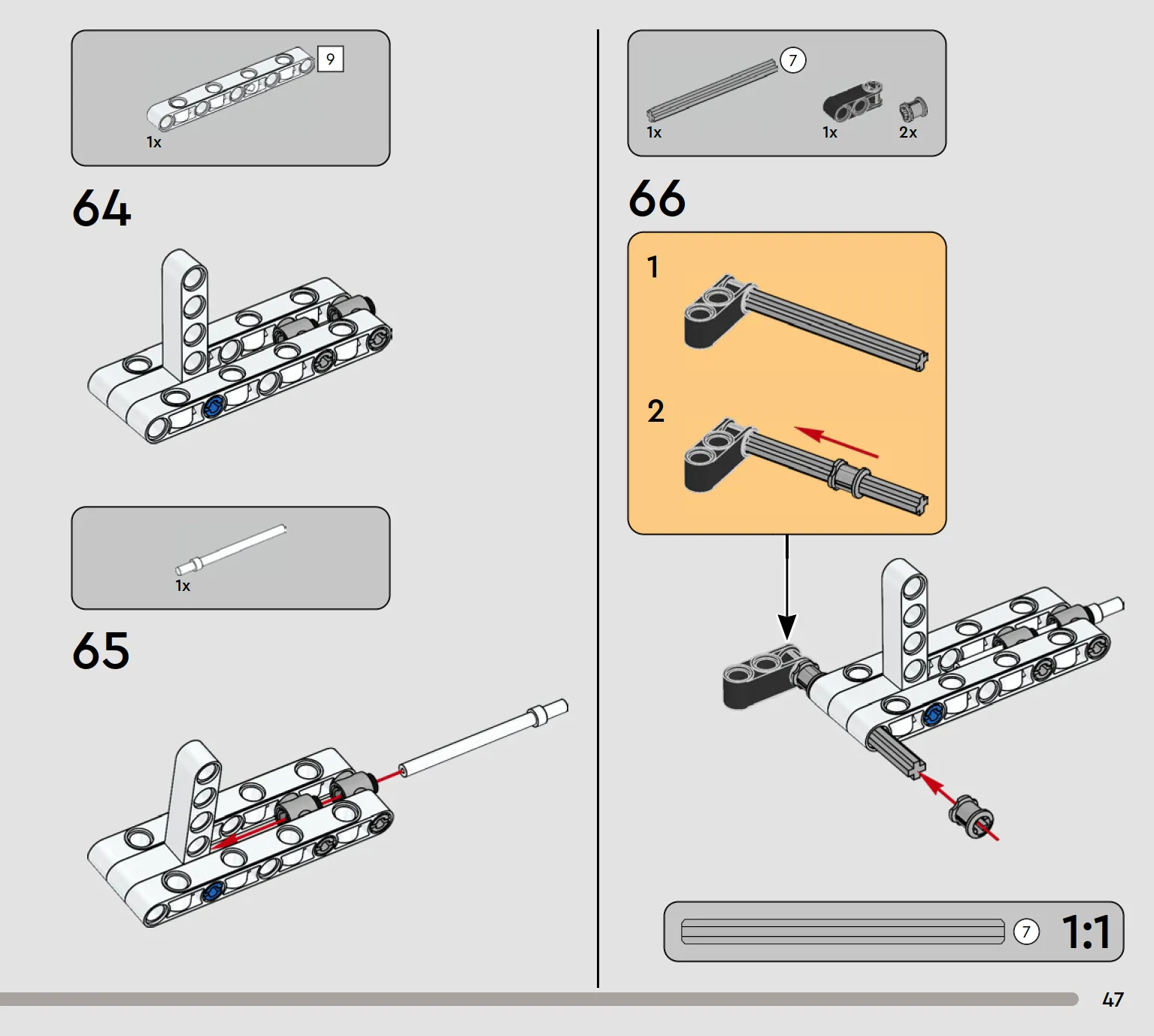 9
1x

64

1x

65

7
1x
1x
2x

66

1

2

7
1:1

47