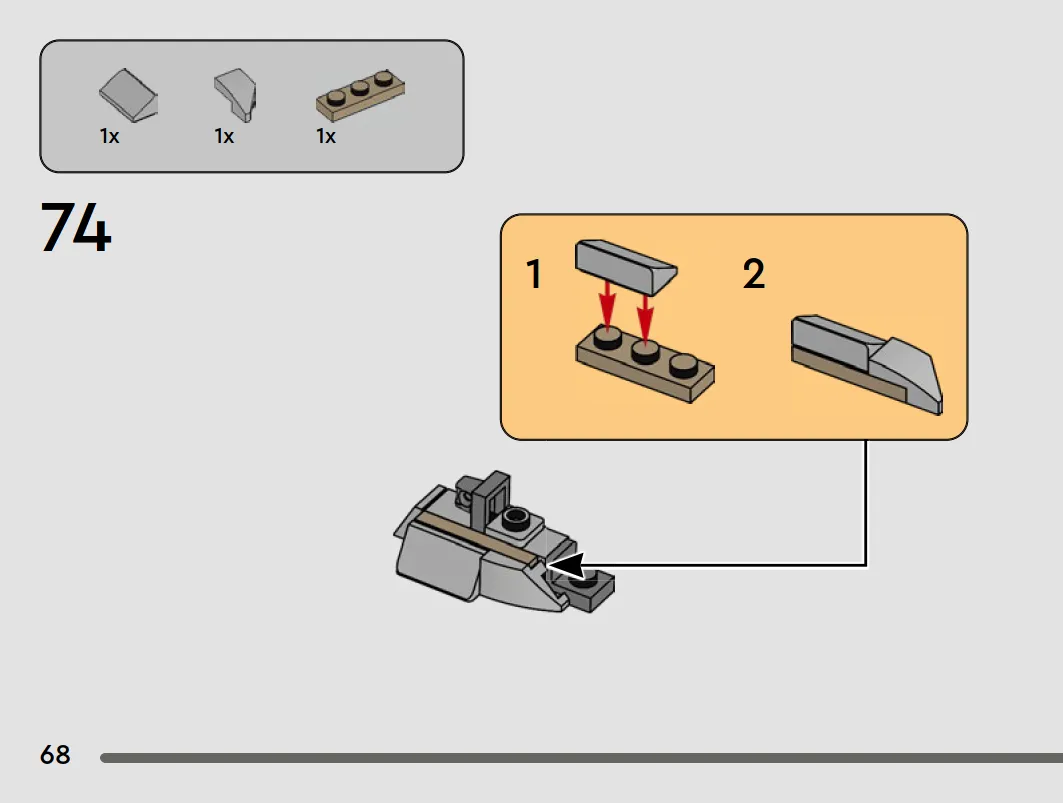 1x 1x 1x

74

1

2

68