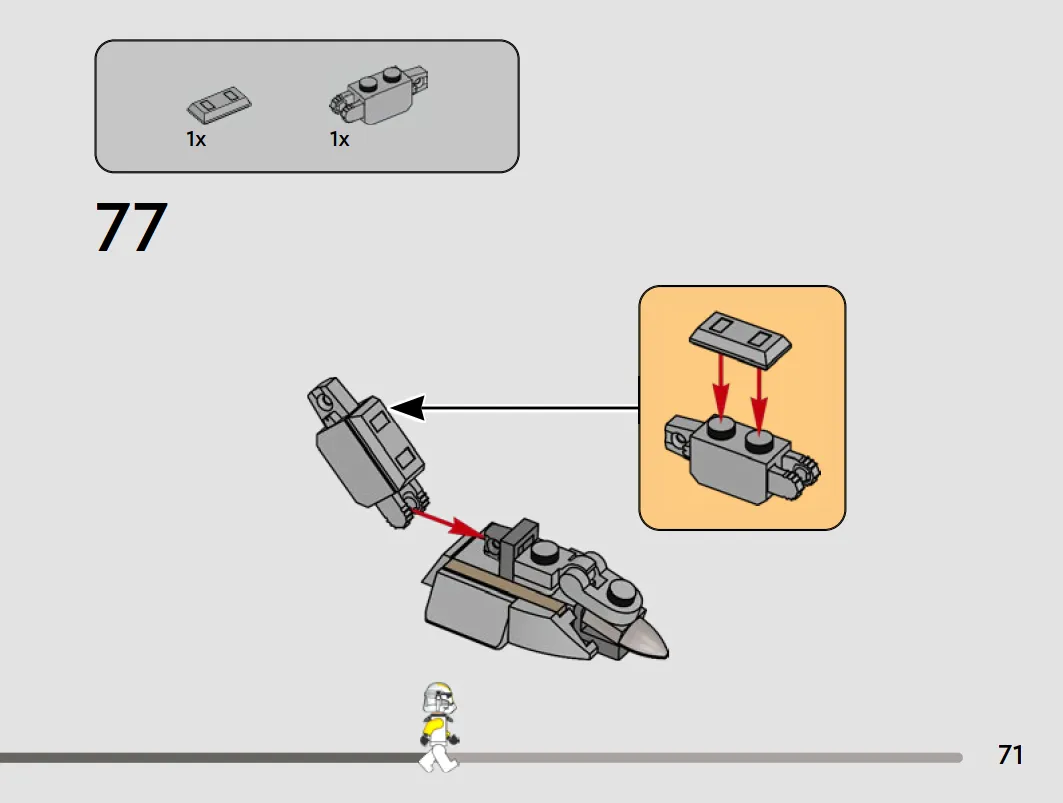 1x
1x

77

71