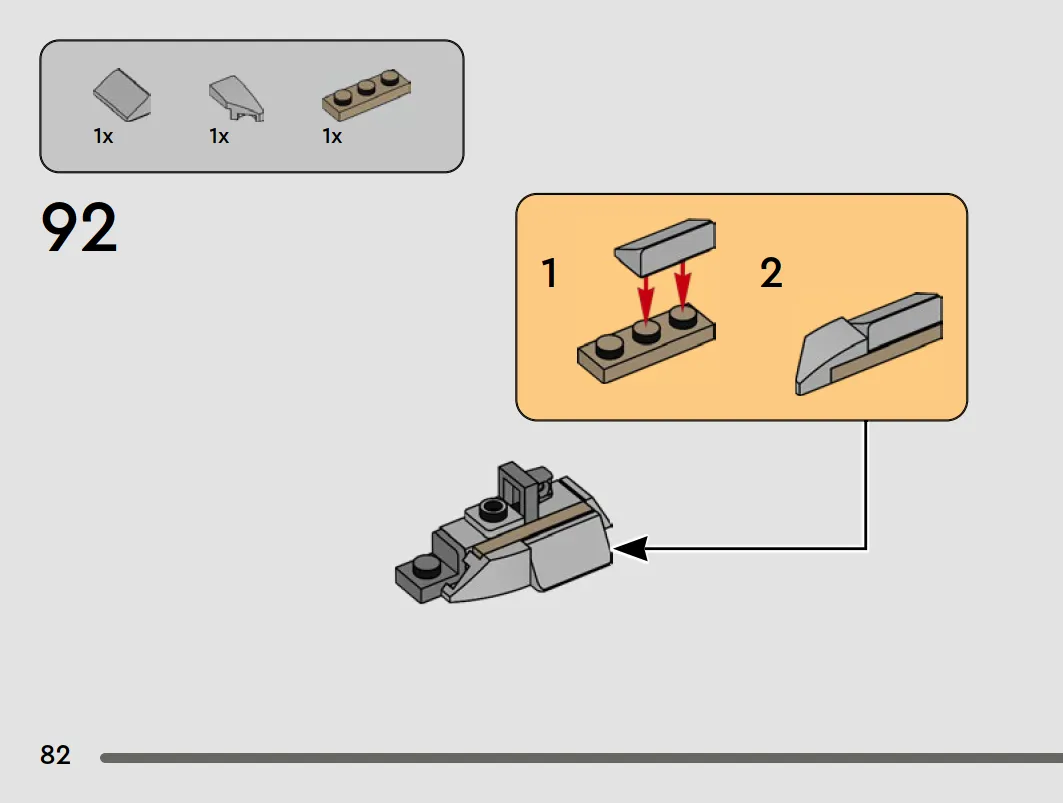 1x 1x 1x

92

1

2

82