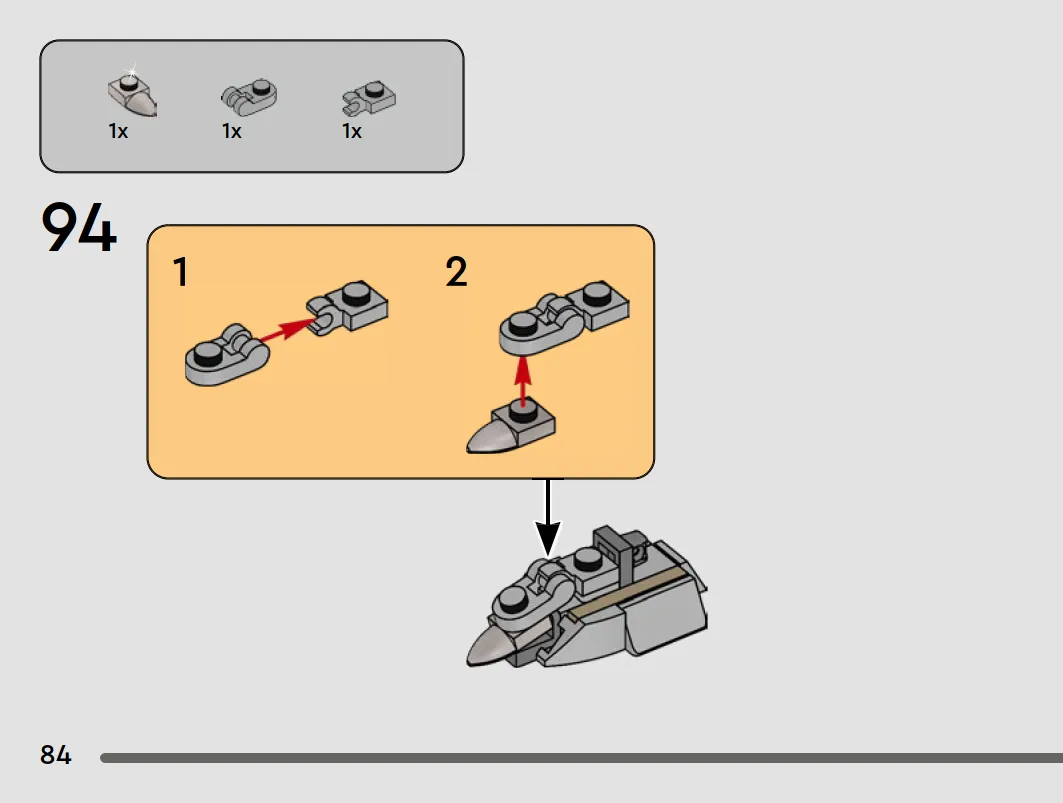 1x 1x 1x

94

1

2

84