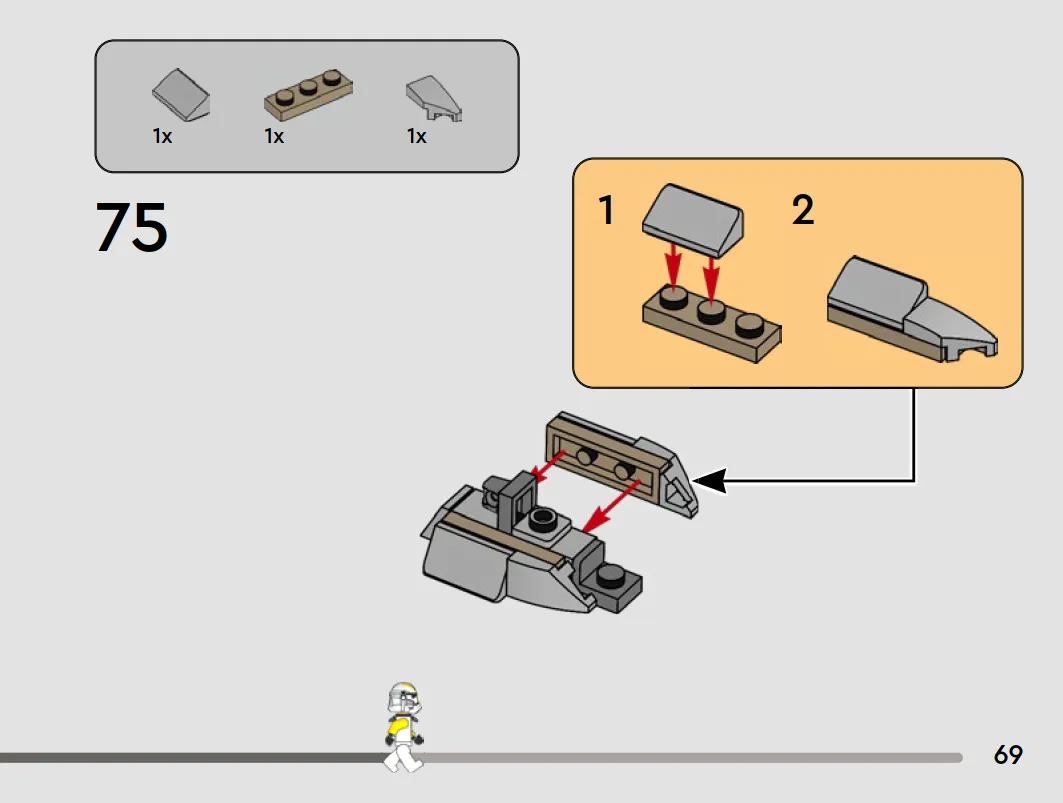 1x 1x 1x

75

1 2

69