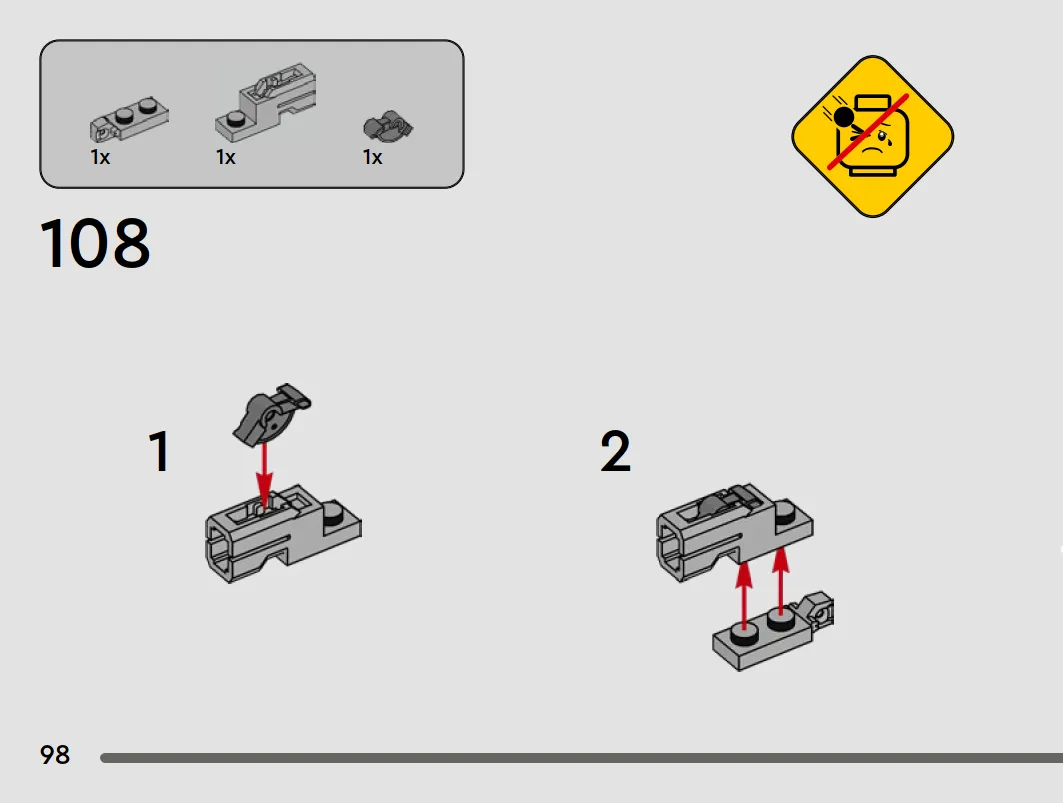 1x
1x
1x

108

1

2

98