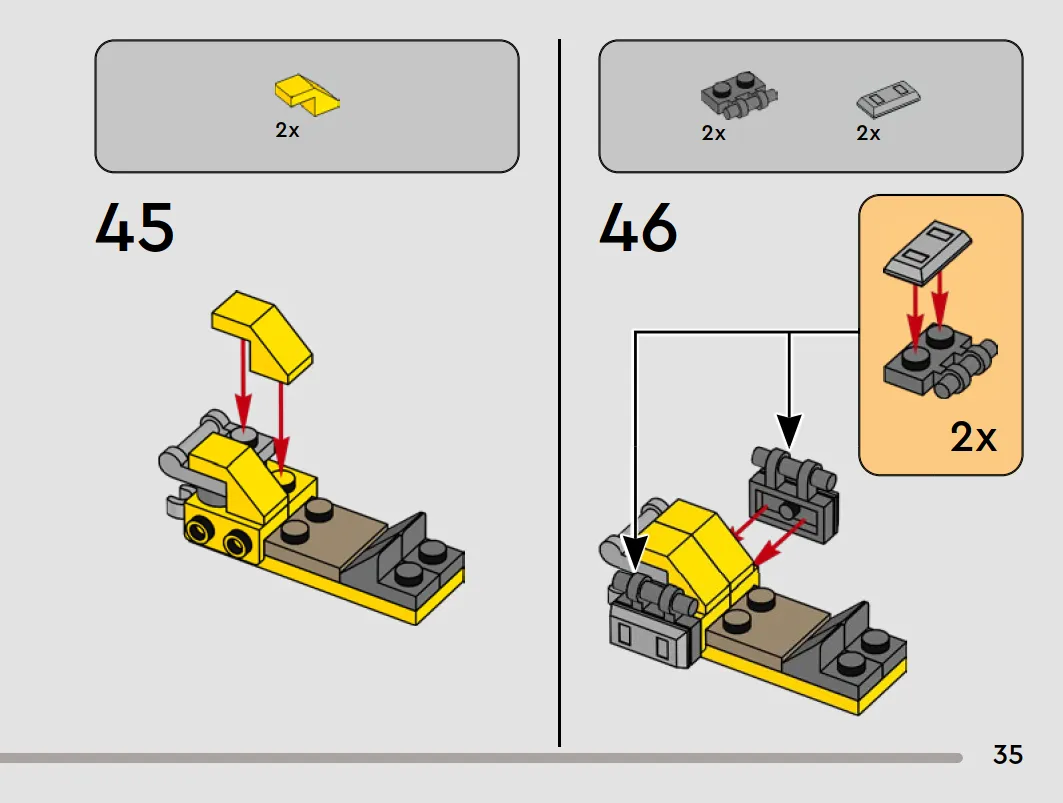 2x

45

2x 2x

46

2x

35