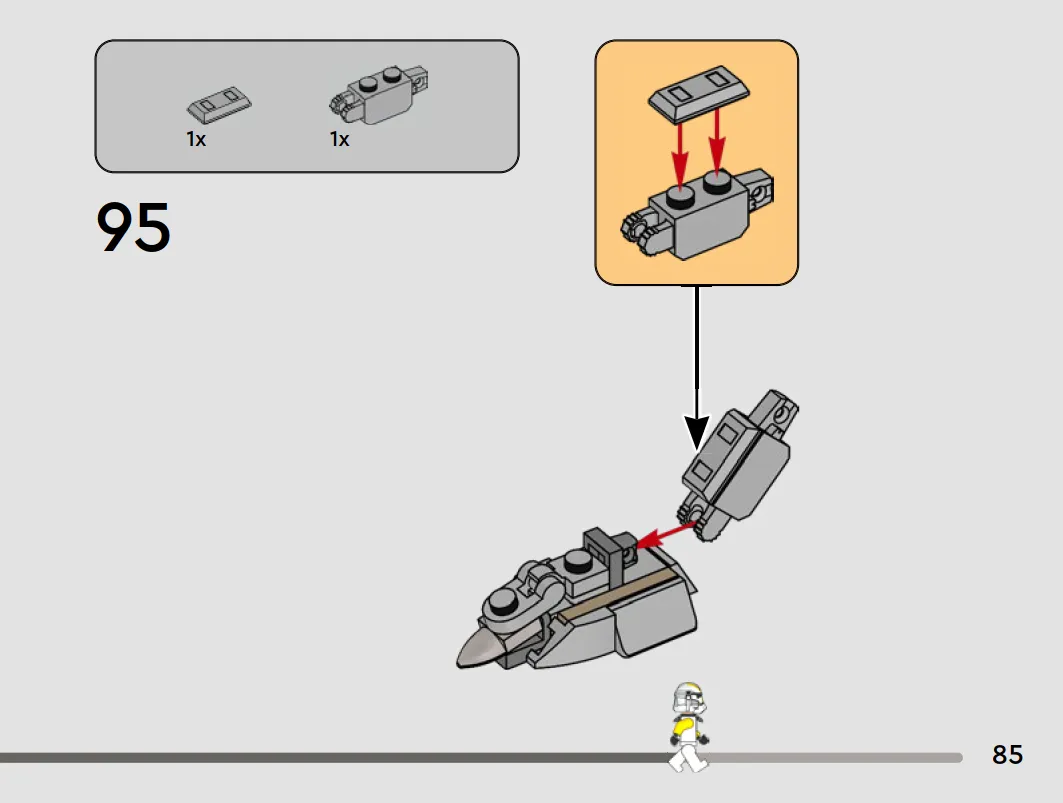 1x
1x

95

85