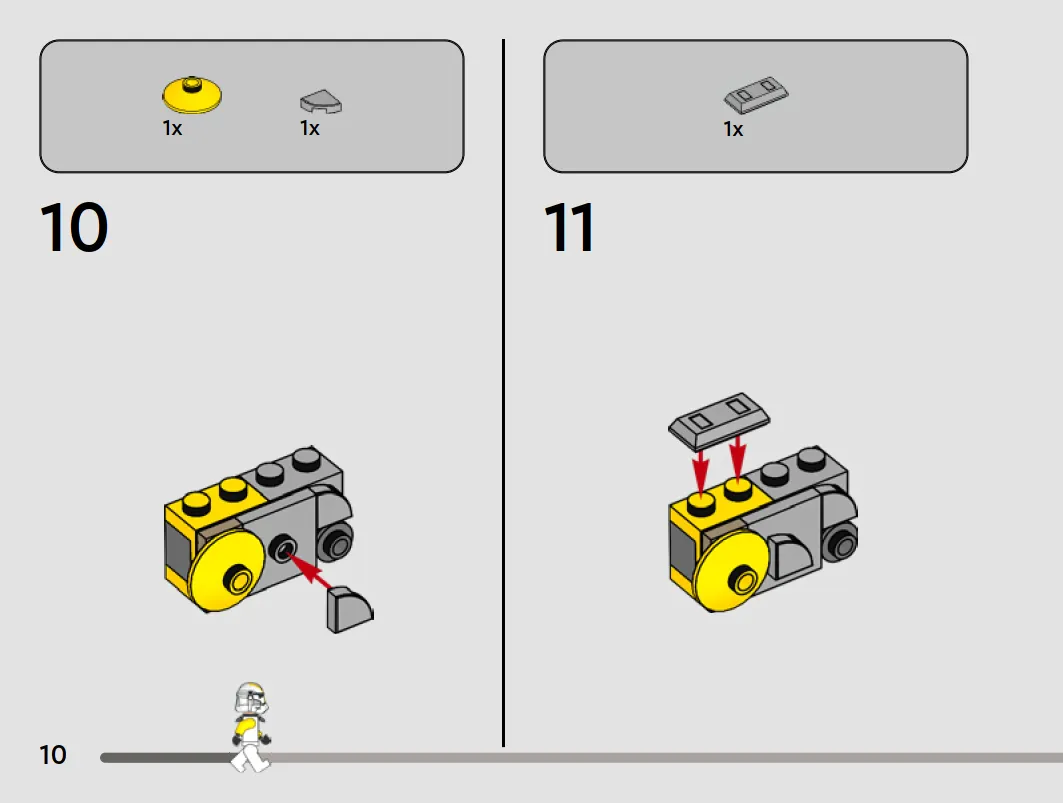 1x 1x

10

1x

11

10