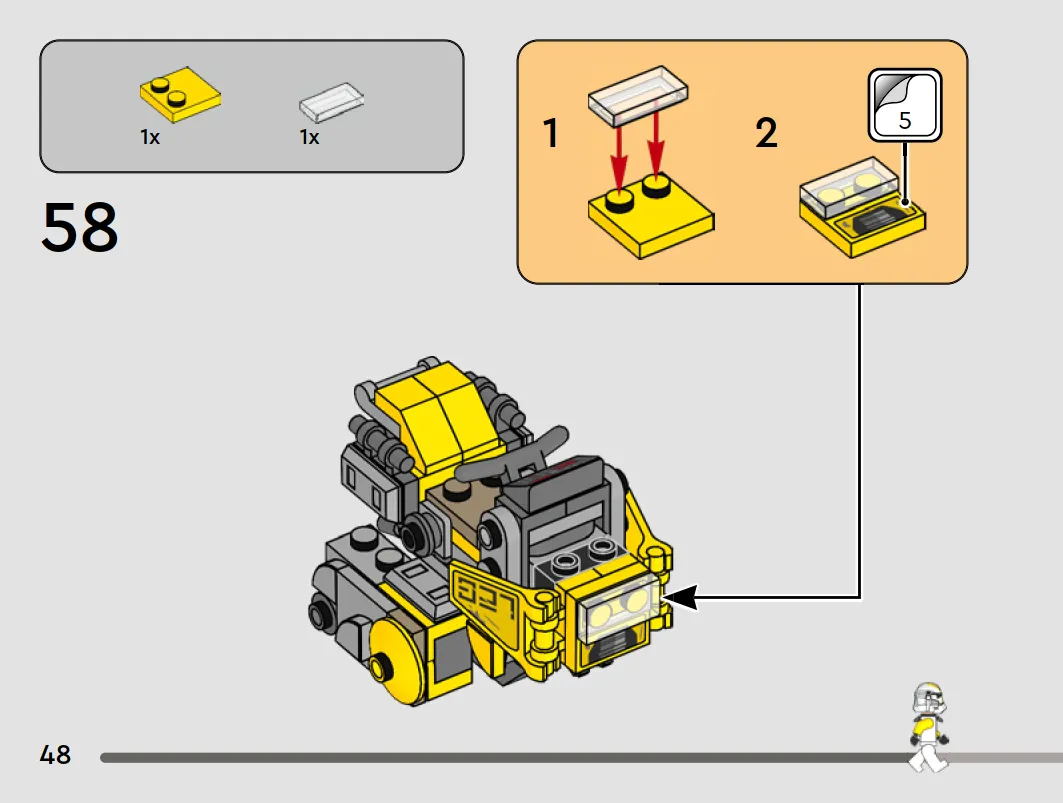 1x
1x

58

1
2
5

48