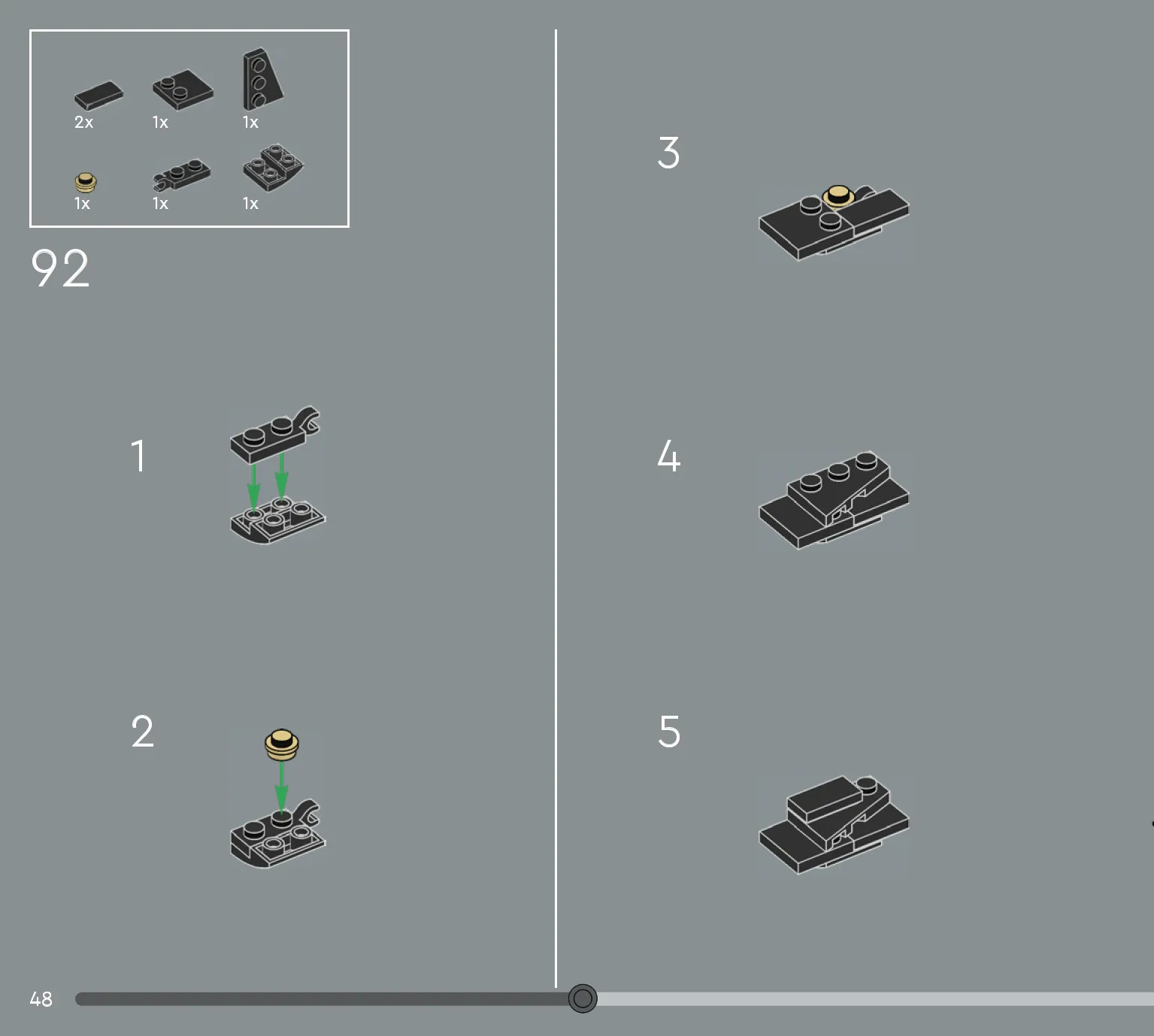 2x 1x 1x

1x 1x 1x

92

1

2

3

4

5

48