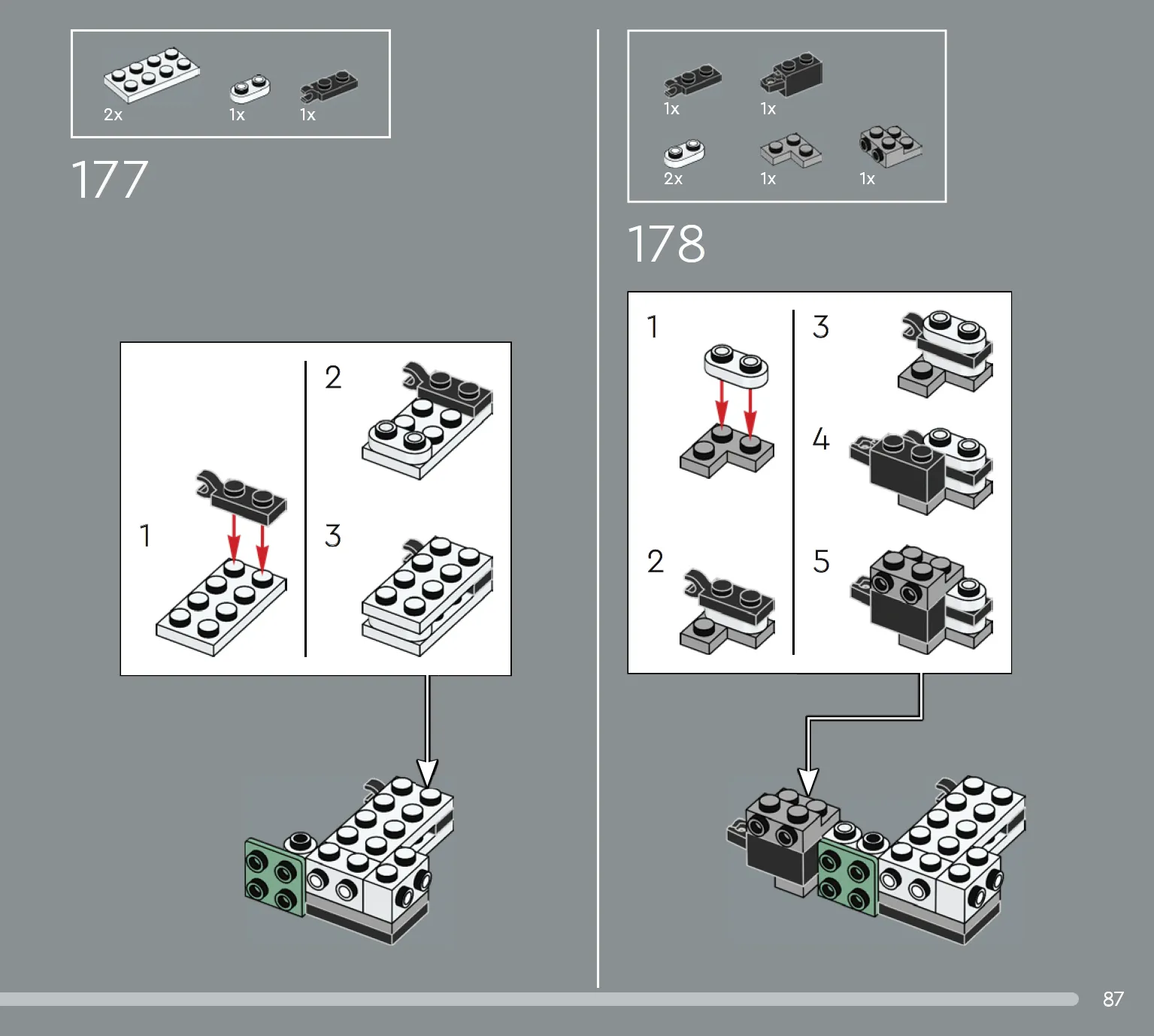 2x 1x 1x

177

1
2
3

1x 1x
2x 1x 1x

178

1
2
3
4
5

87