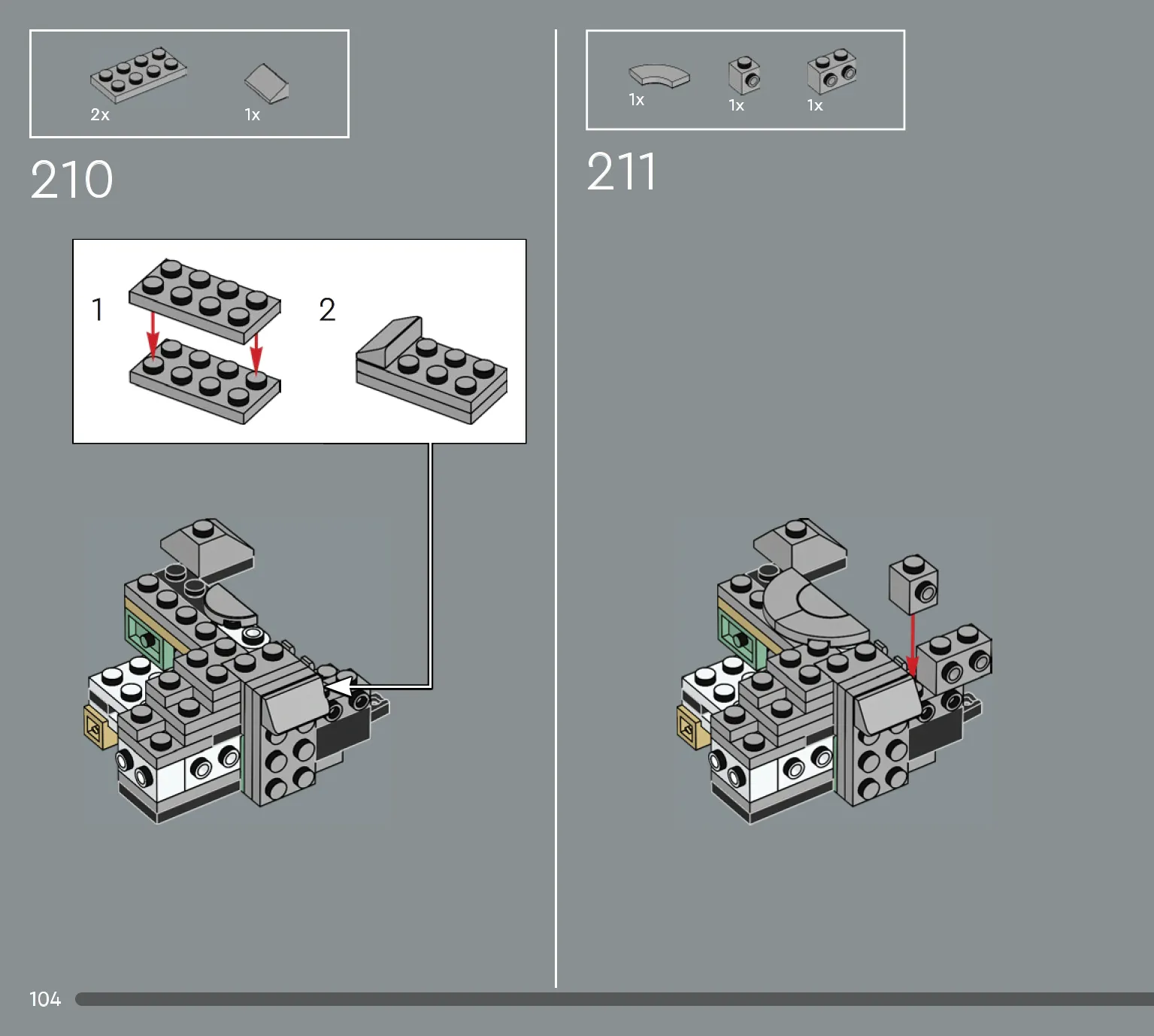 2x

1x

210

1

2

1x

1x

1x

211

104