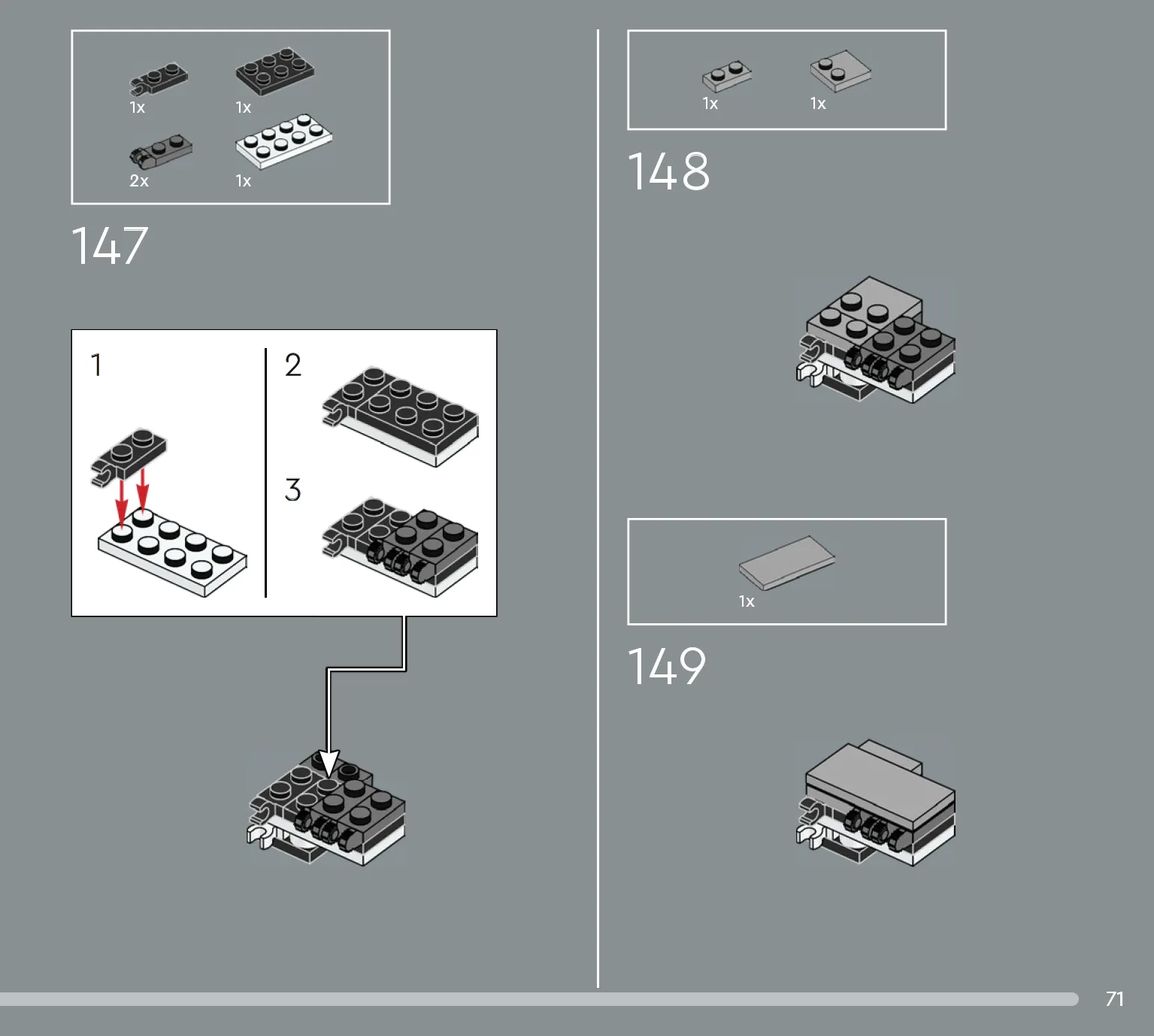 1x 1x
2x 1x

147

1

2

3

1x 1x

148

1x

149

71