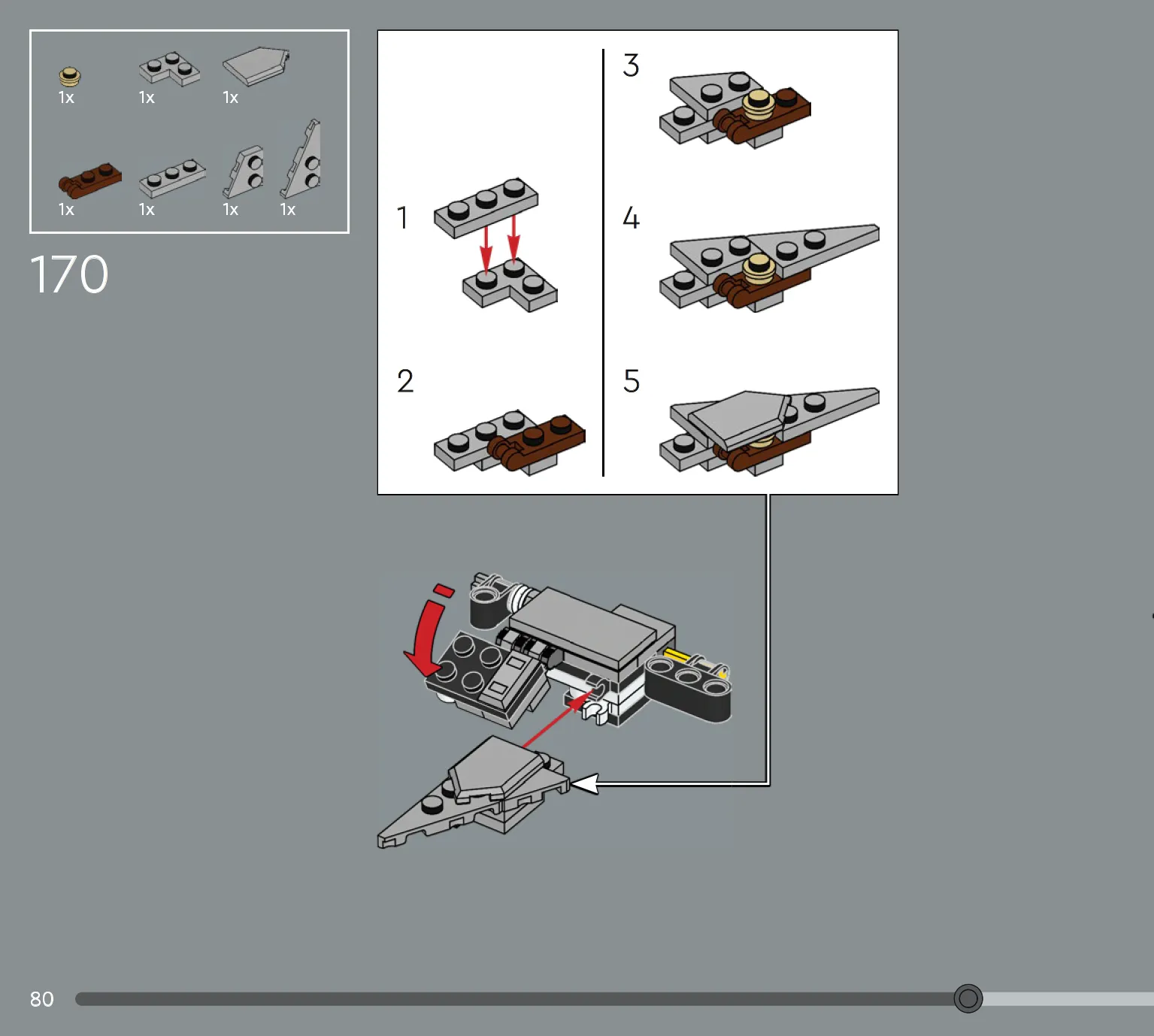 1x 1x 1x

1x 1x 1x 1x

170

1

2

3

4

5

80