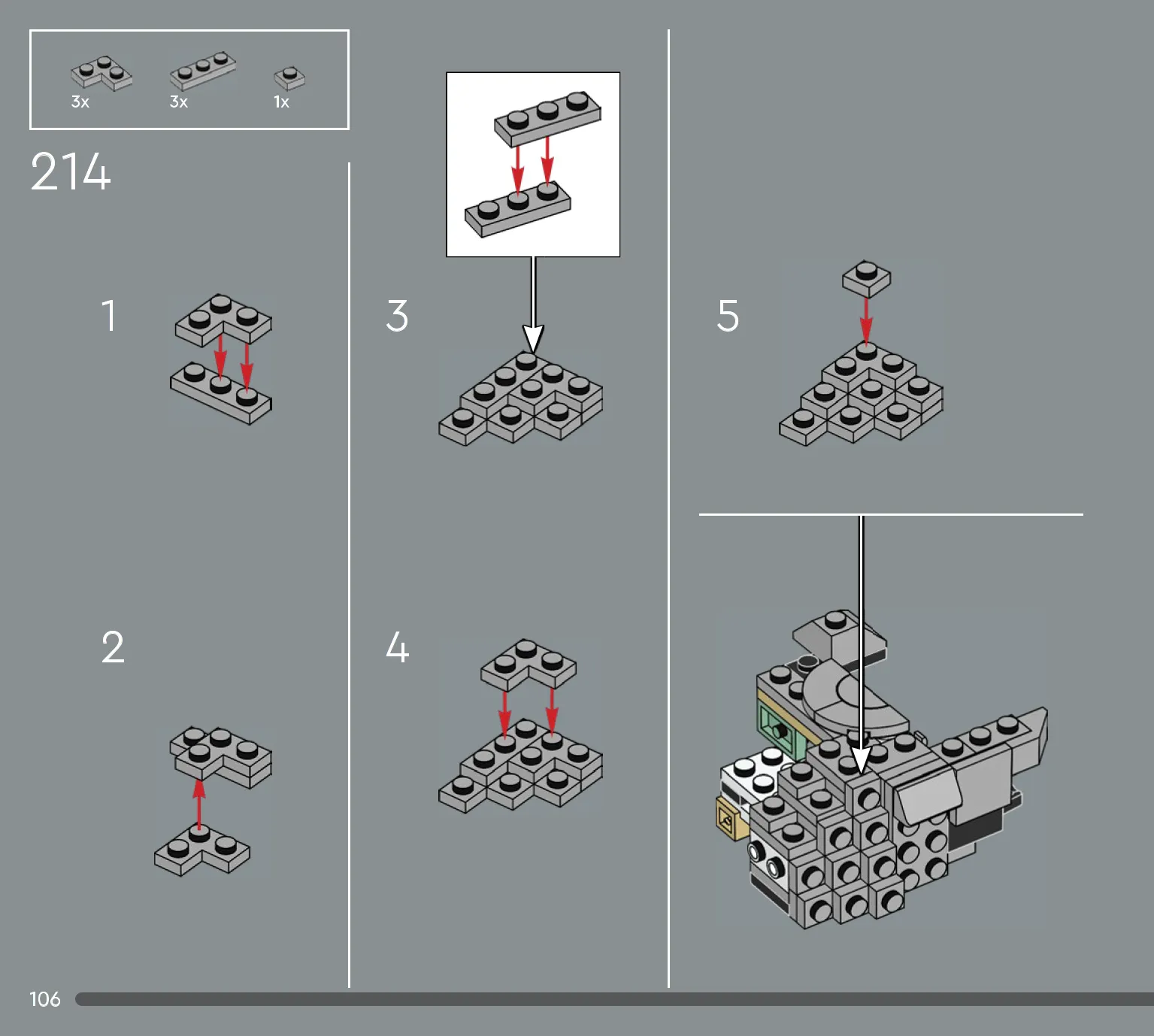 3x 3x 1x

214

1

2

3

4

5

106