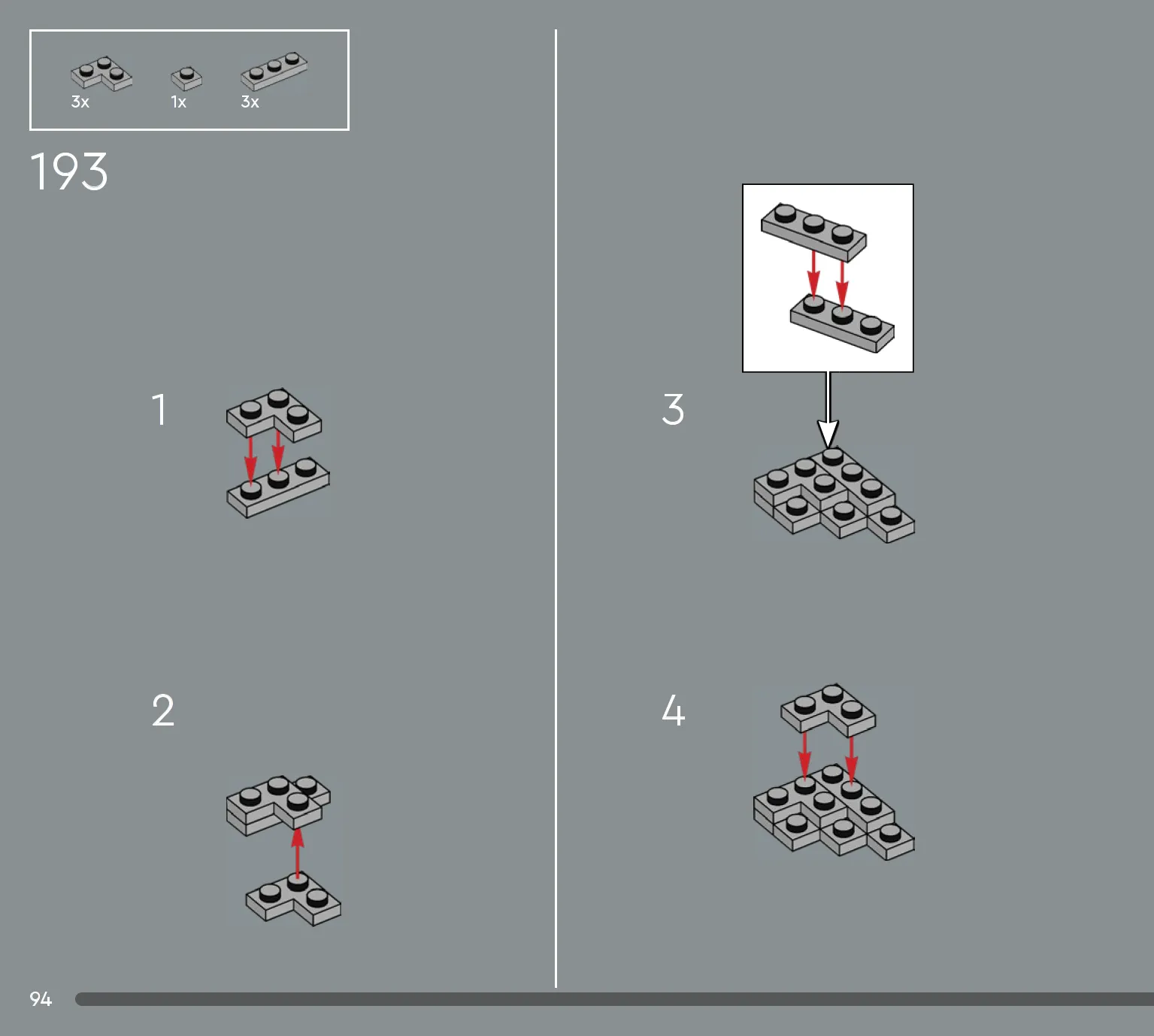 3x 1x 3x

193

1

2

3

4

94