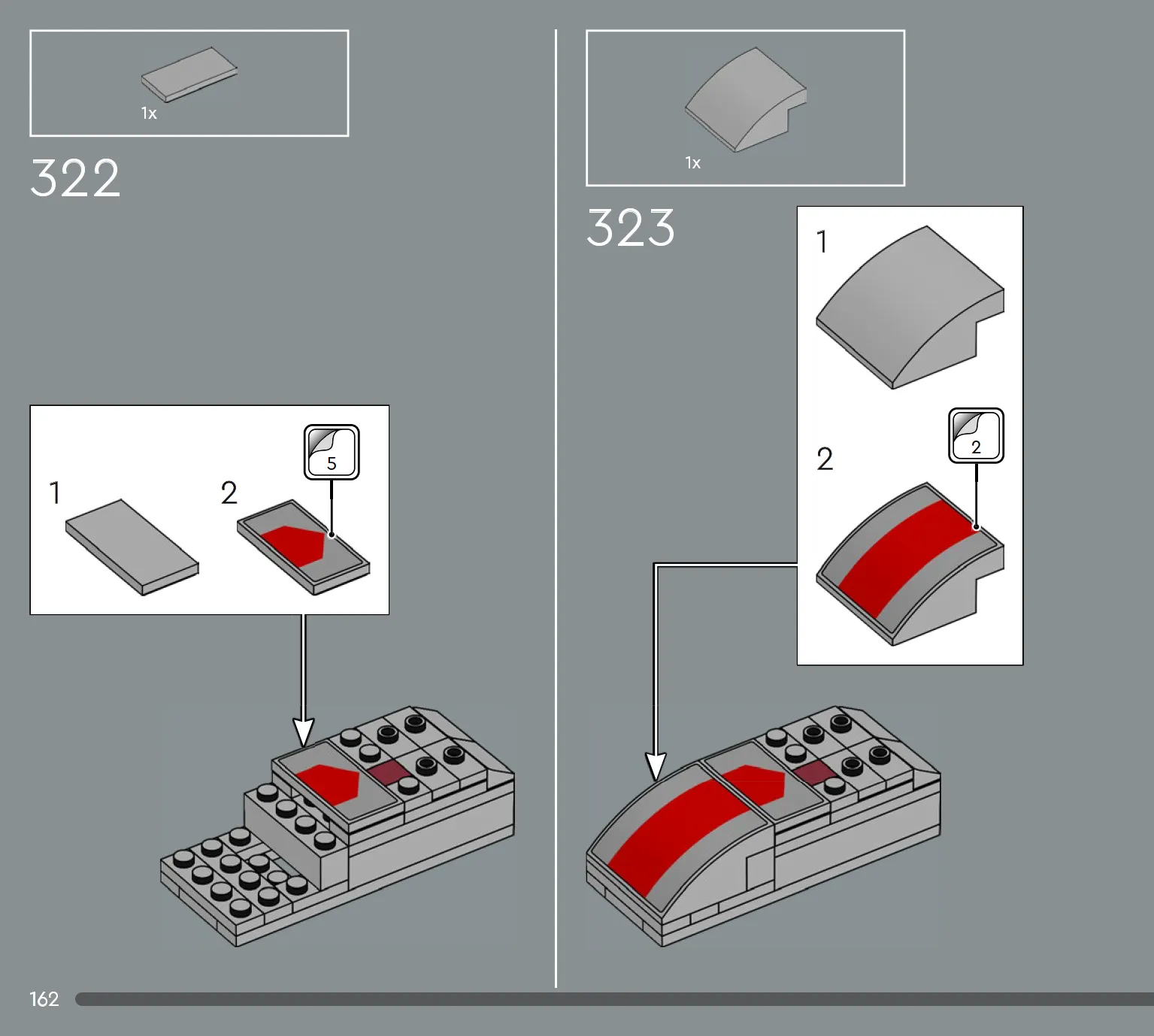 1x

322

1

2

5

1x

323

1

2

2

162