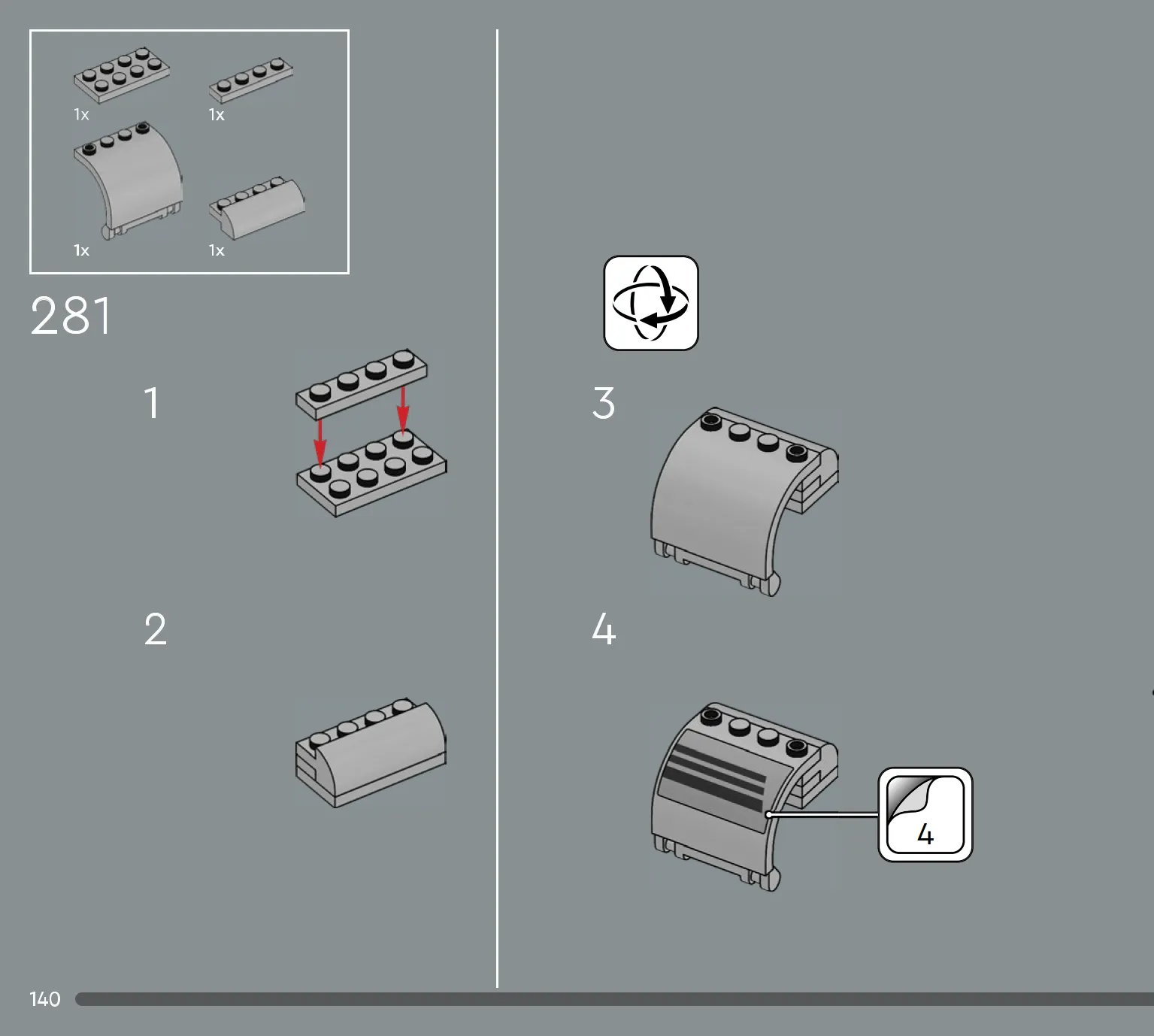 1x
1x
1x
1x

281

1

2

3

4

4

140