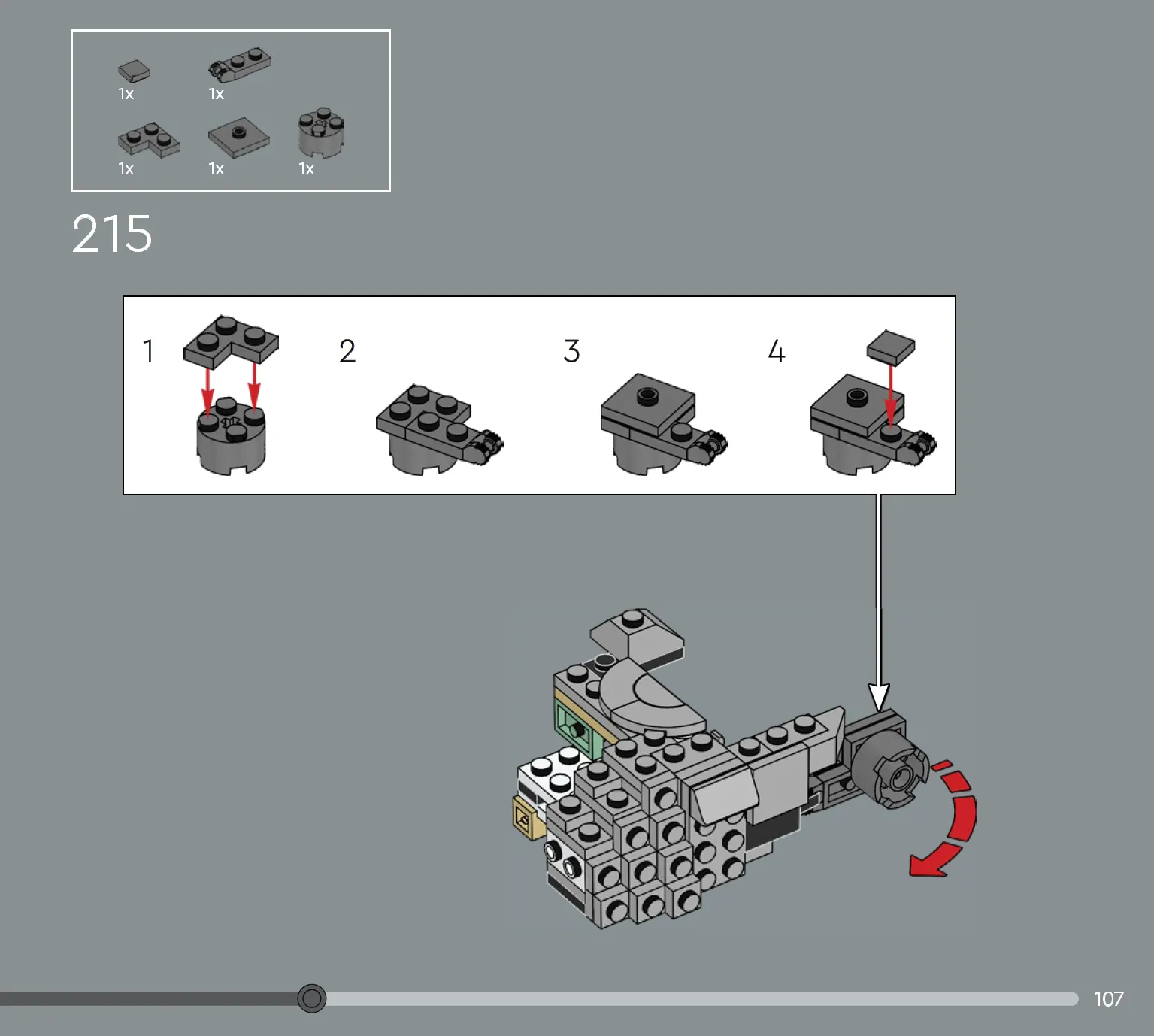 1x 1x

1x 1x 1x

215

1

2

3

4

107