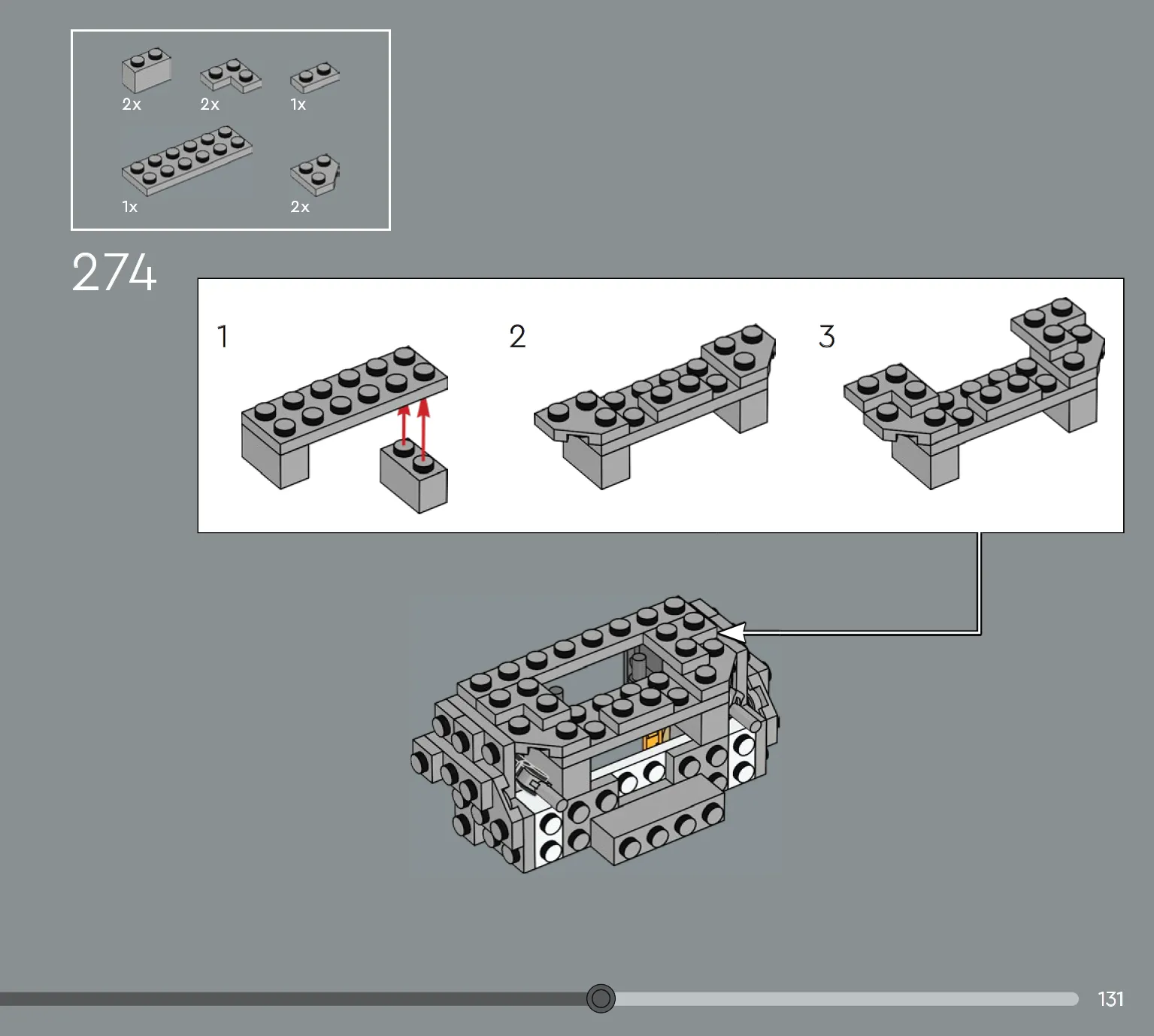 2x 2x 1x

1x 2x

274

1

2

3

131