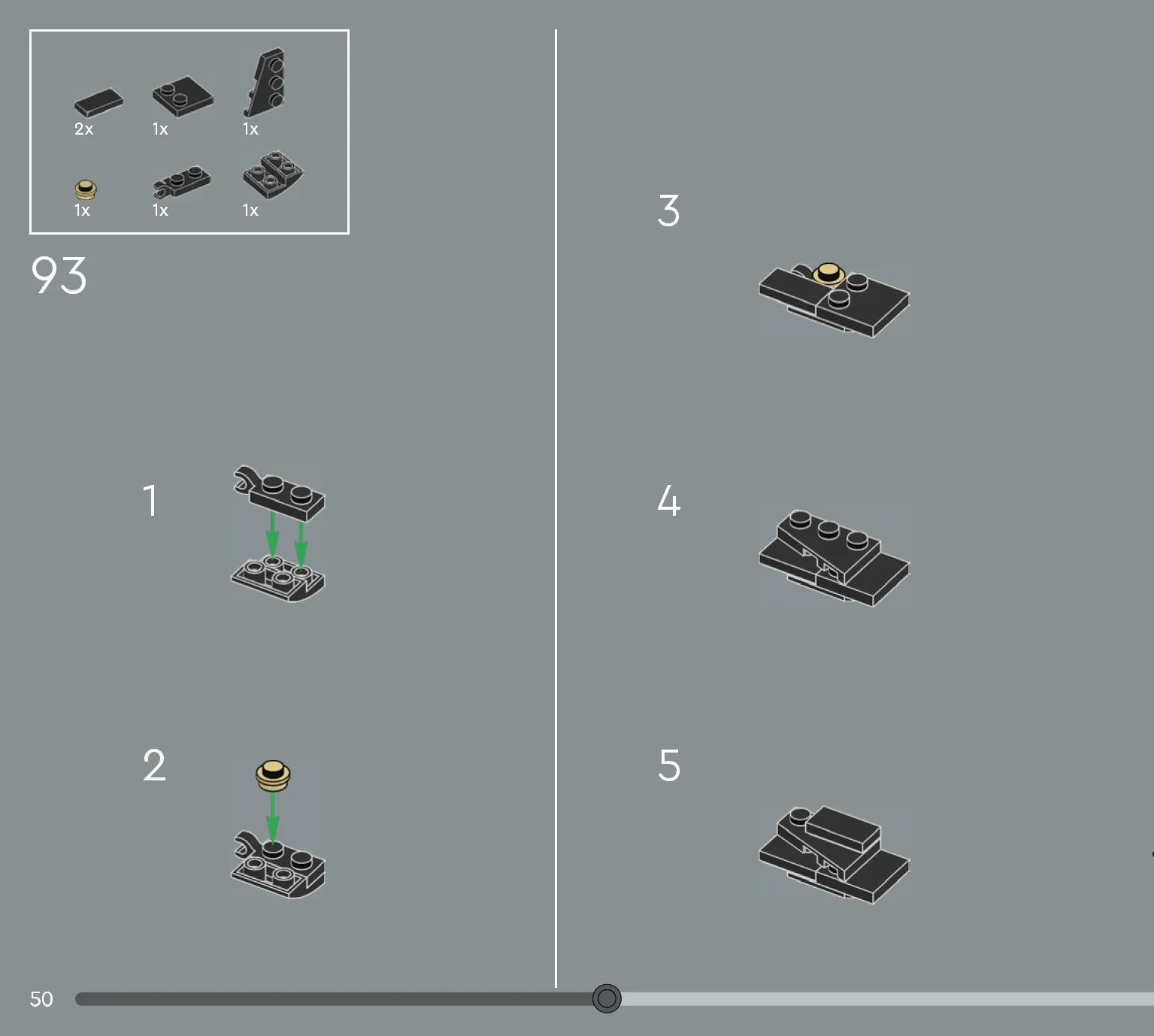 2x 1x 1x

1x 1x 1x

93

1

2

3

4

5

50