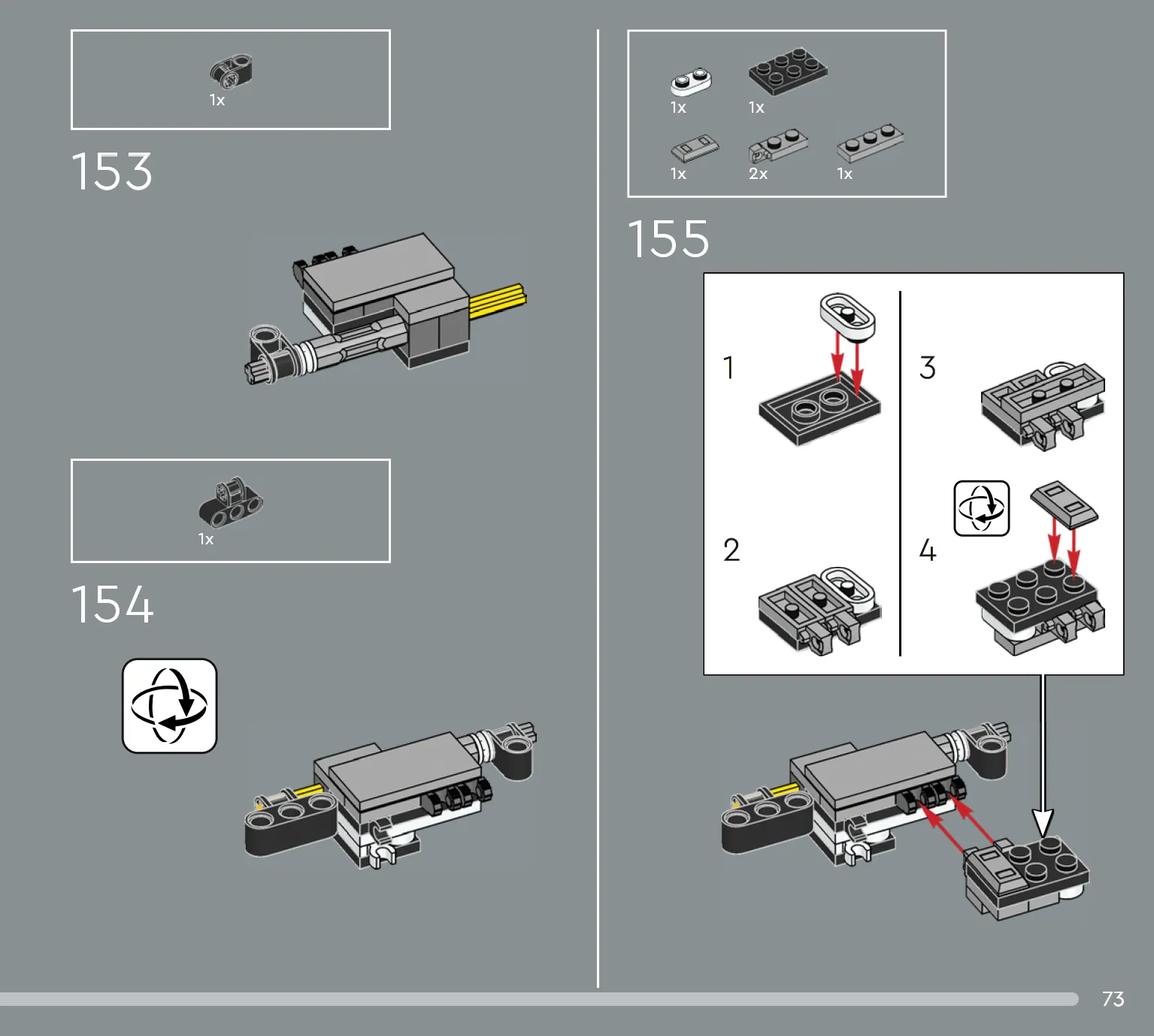 1x

153

1x

154

1x 1x

1x 2x 1x

155

1

2

3

4

73