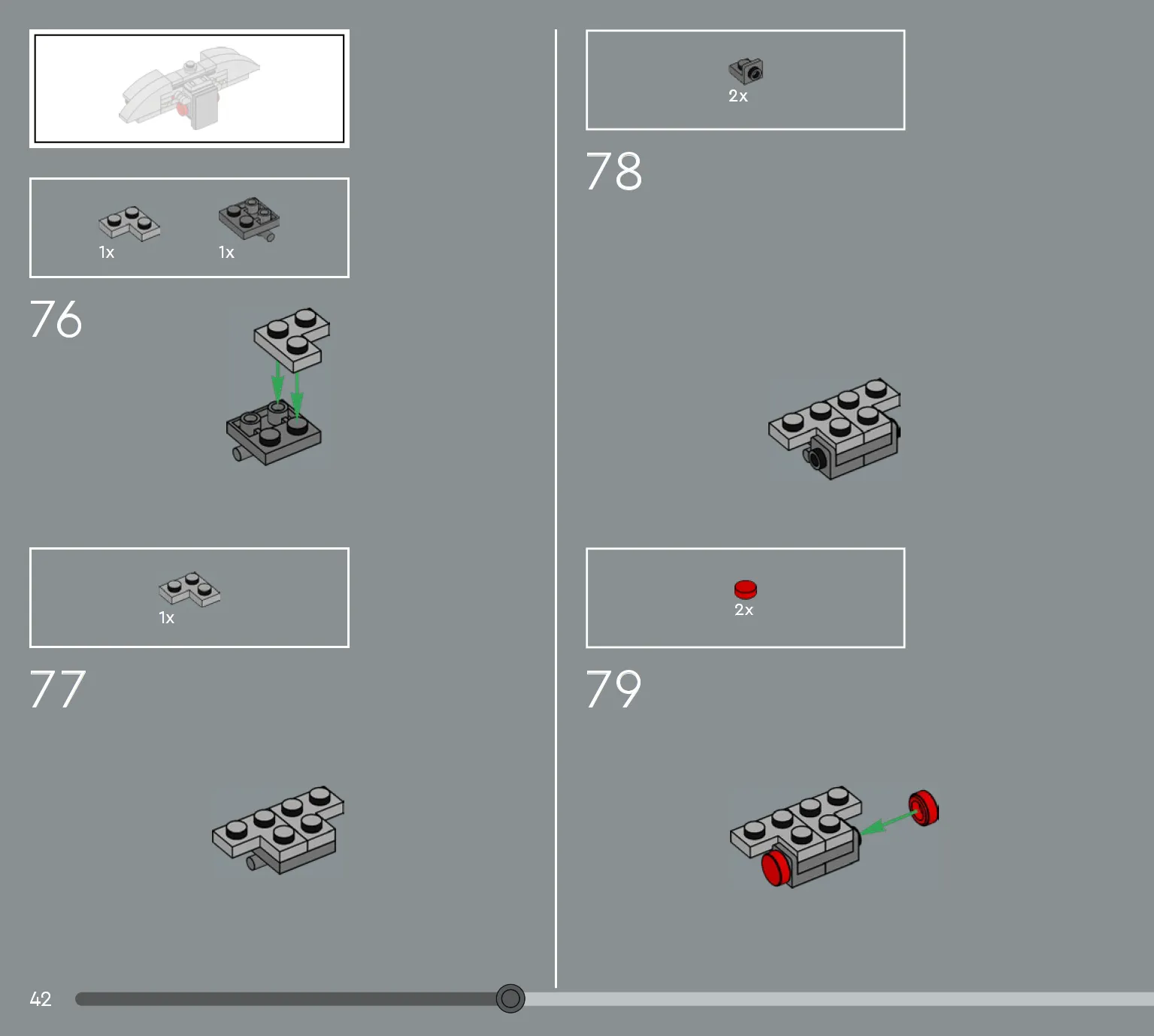 1x 1x

76

1x

77

2x

78

2x

79

42