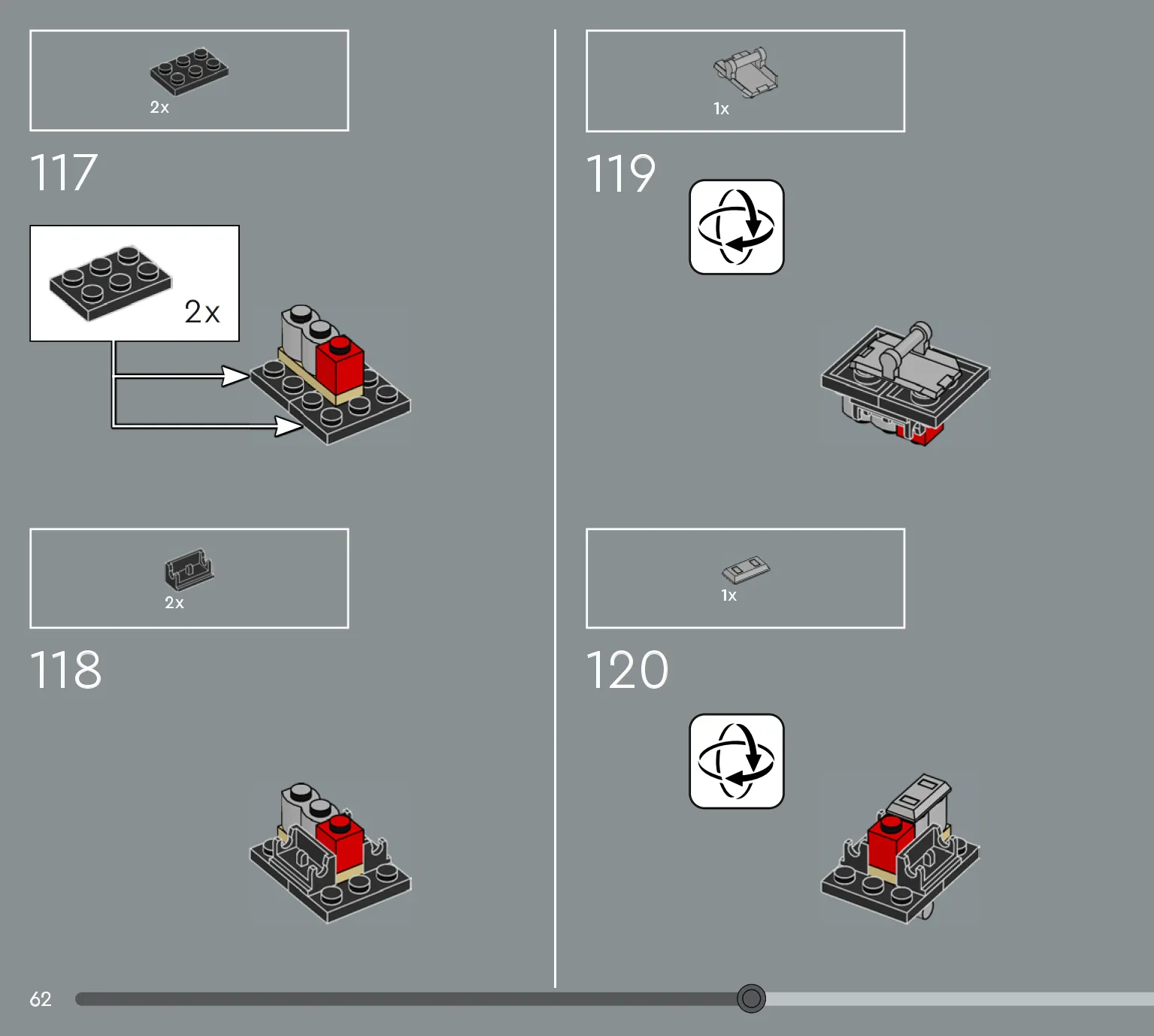 2x

117

2x

2x

118

1x

119

1x

120

62