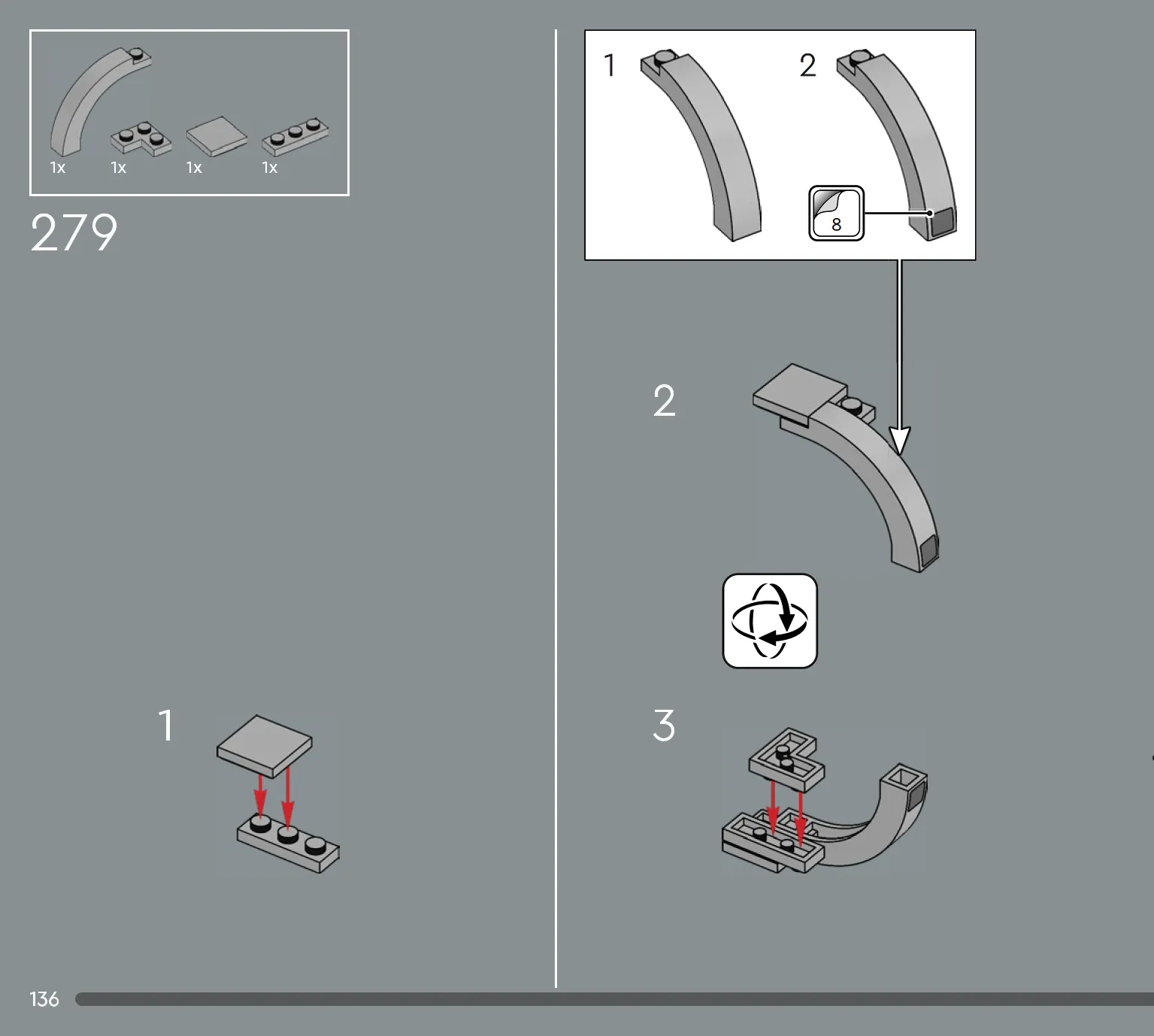 1x 1x 1x 1x

279

1

1 2

8

2

3

136