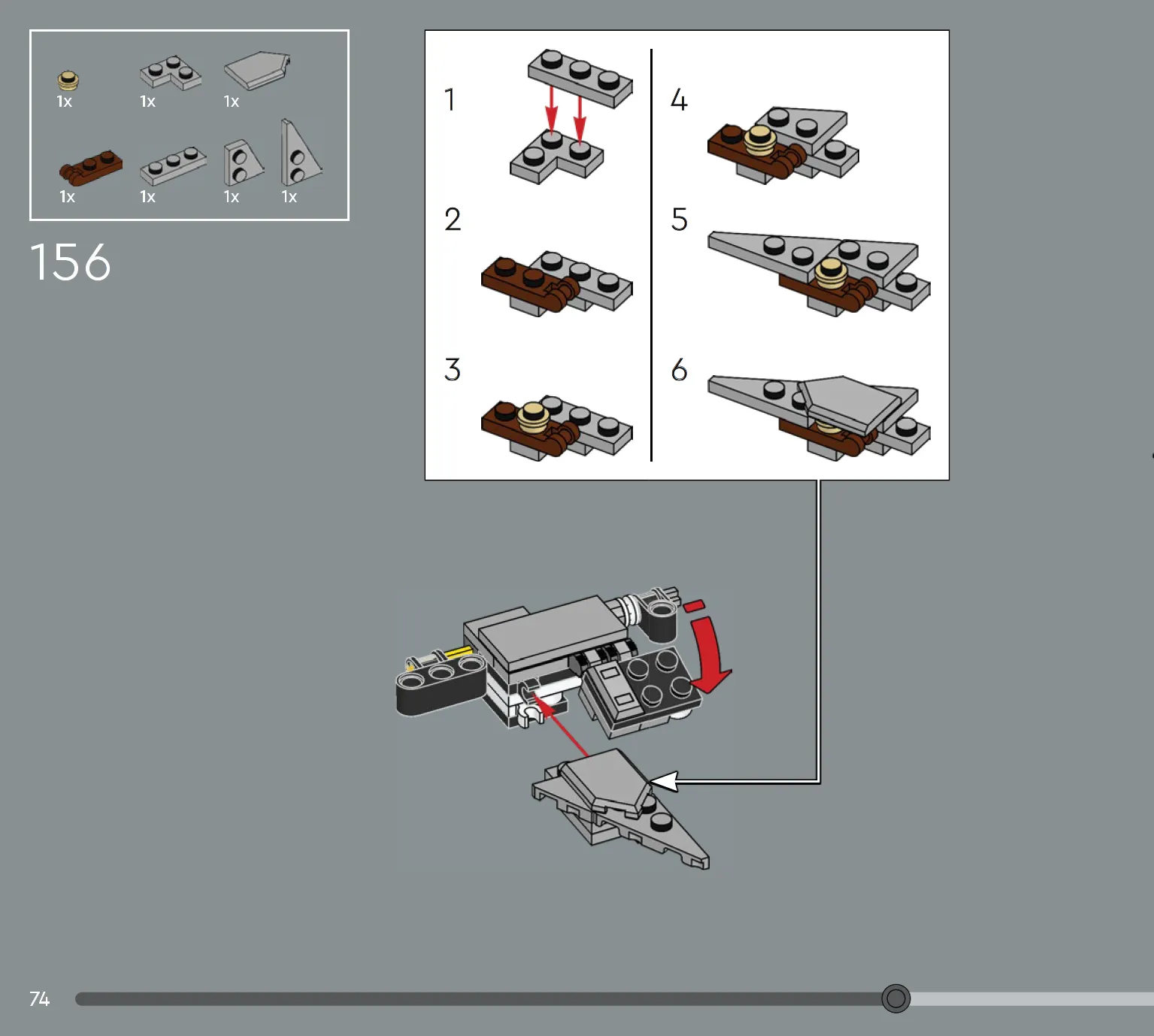 1x 1x 1x

1x 1x 1x 1x

156

1

2

3

4

5

6

74