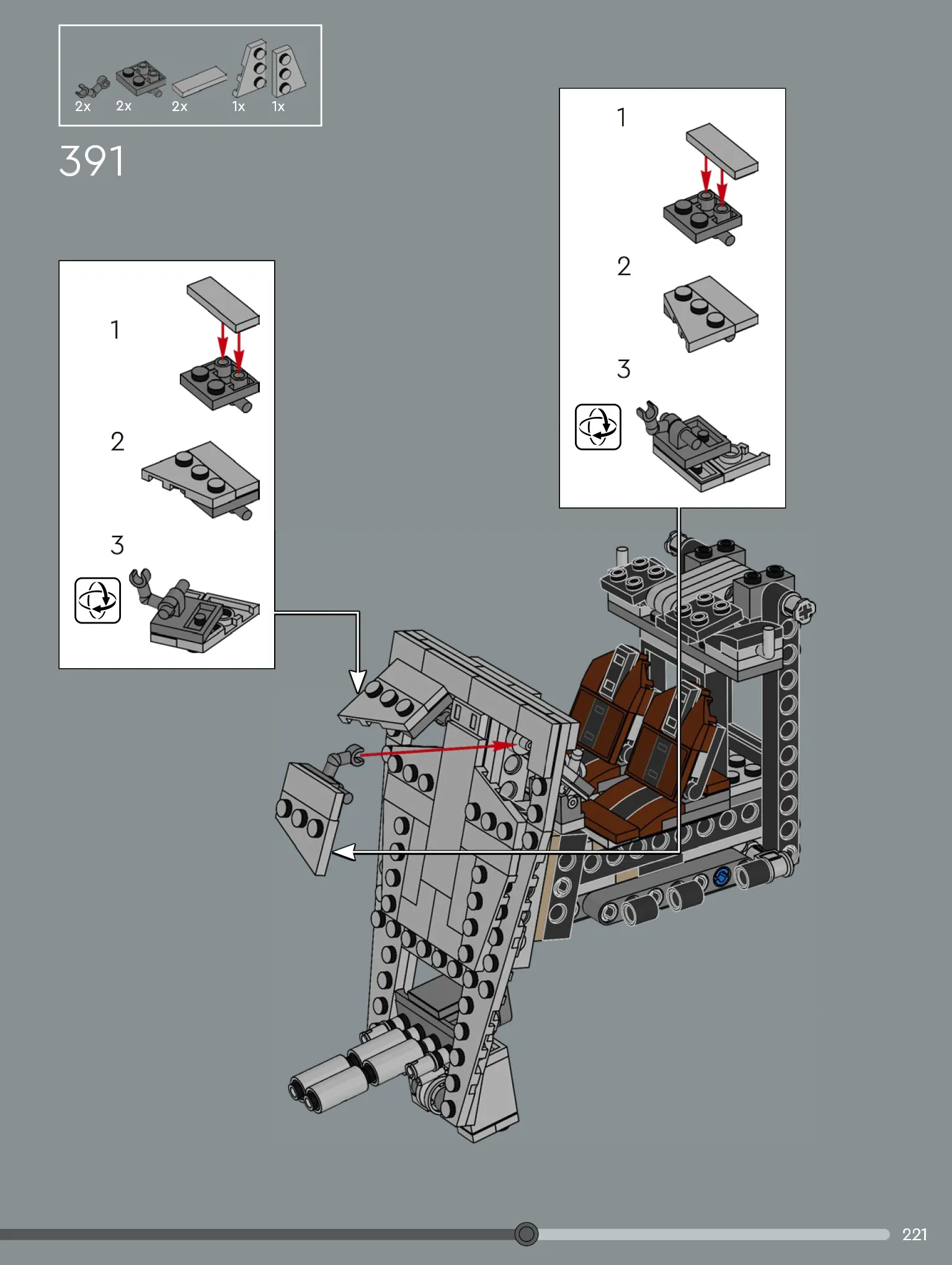 2x 2x 2x 1x 1x

391

1

2

3

1

2

3

221