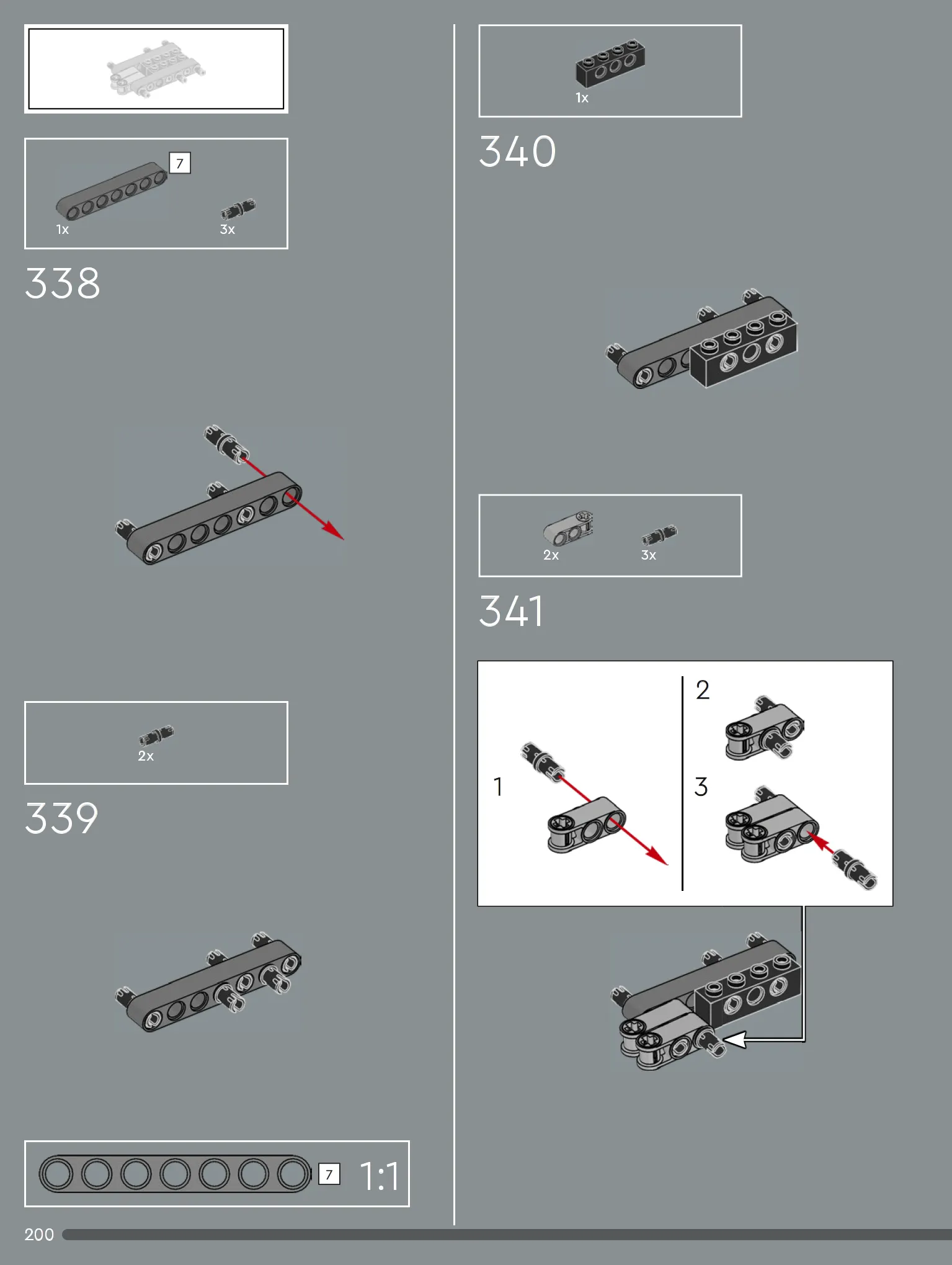 7
1x
3x
338

2x
339

7
1:1

200

1x
340

2x
3x
341

1
2
3