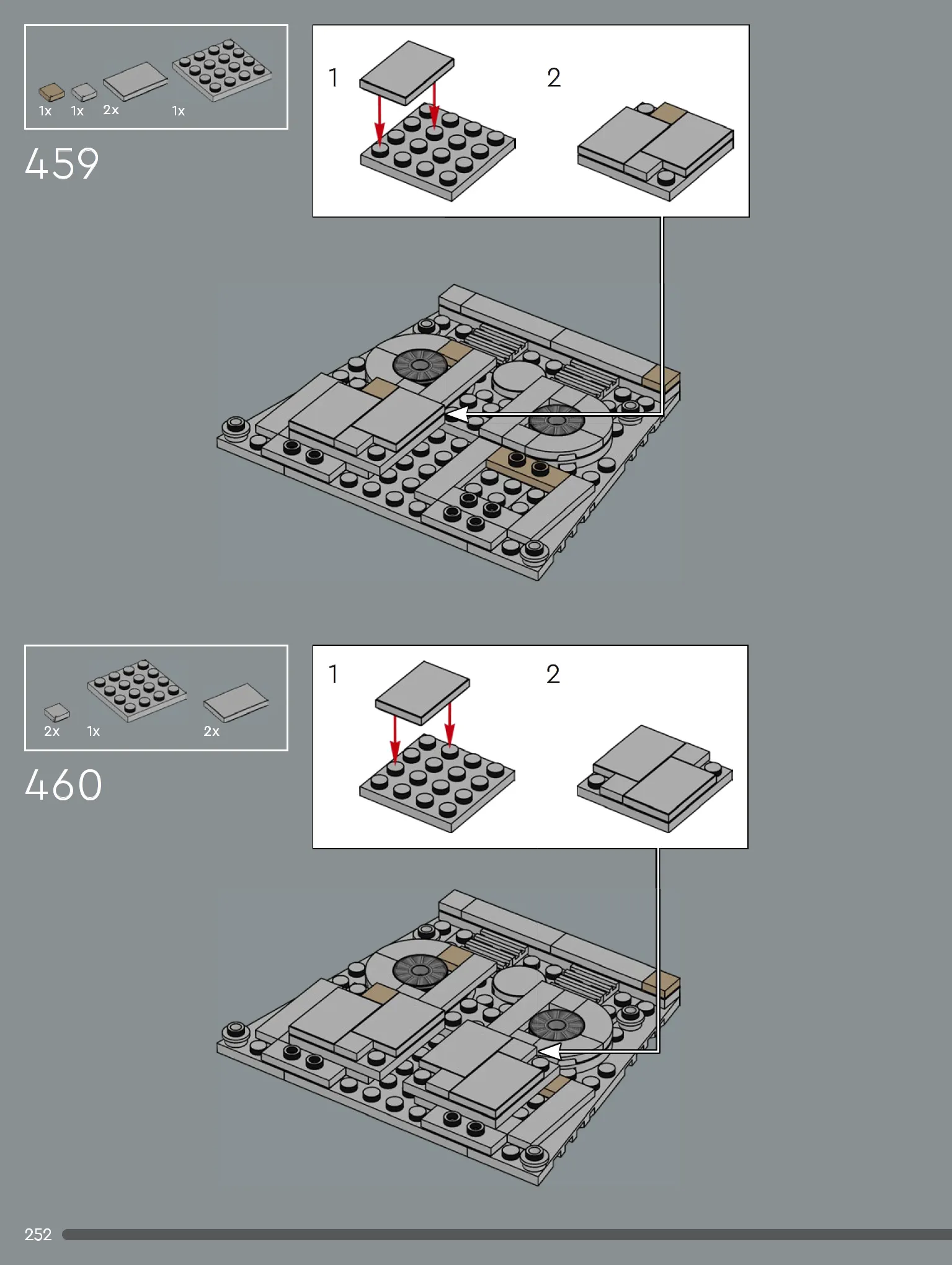 1x 1x 2x 1x

459

1

2

2x 1x 2x

460

1

2

252