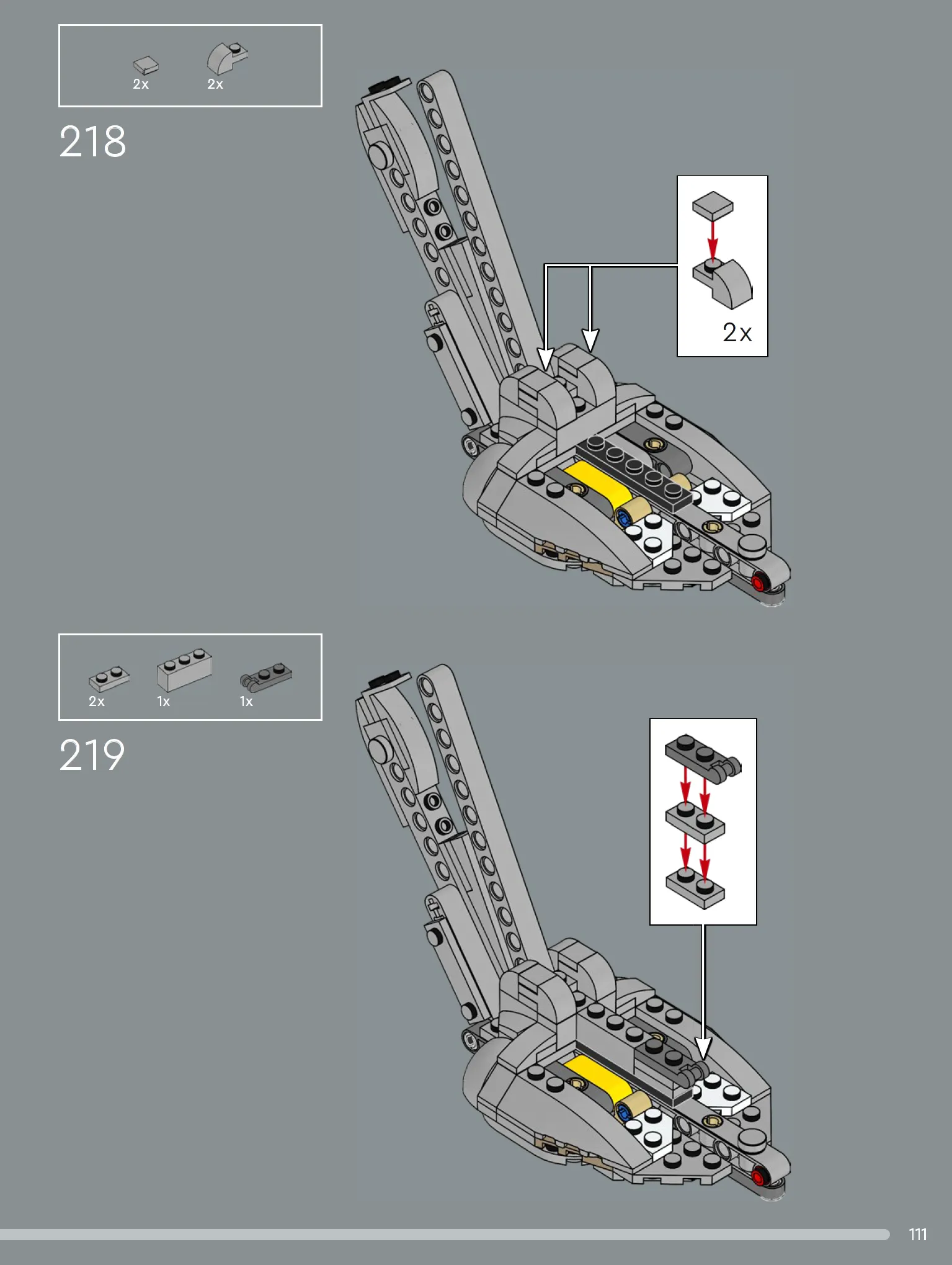 2x 2x

218

2x

2x 1x 1x

219

111