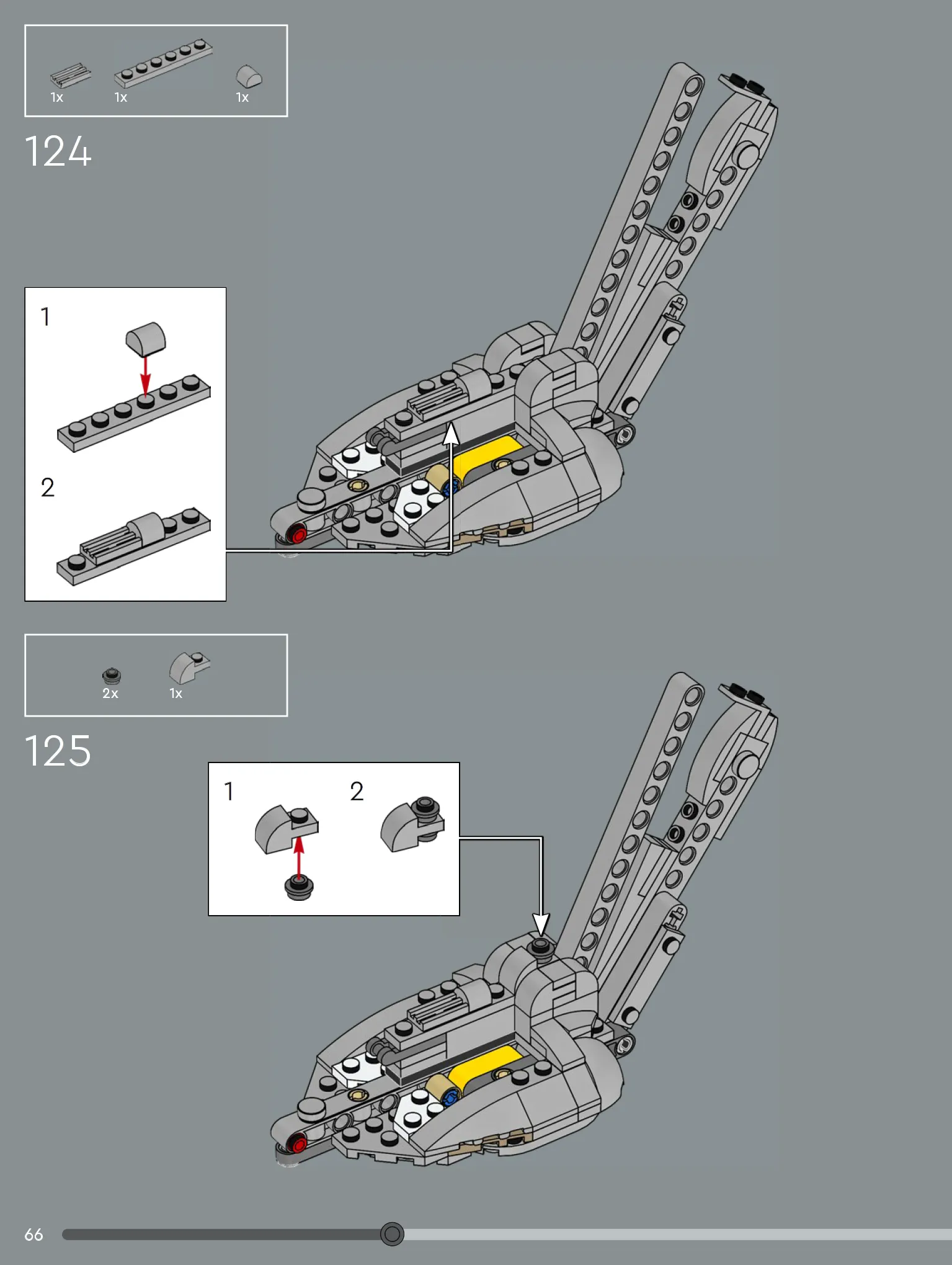 1x 1x 1x

124

1

2

2x 1x

125

1 2

66