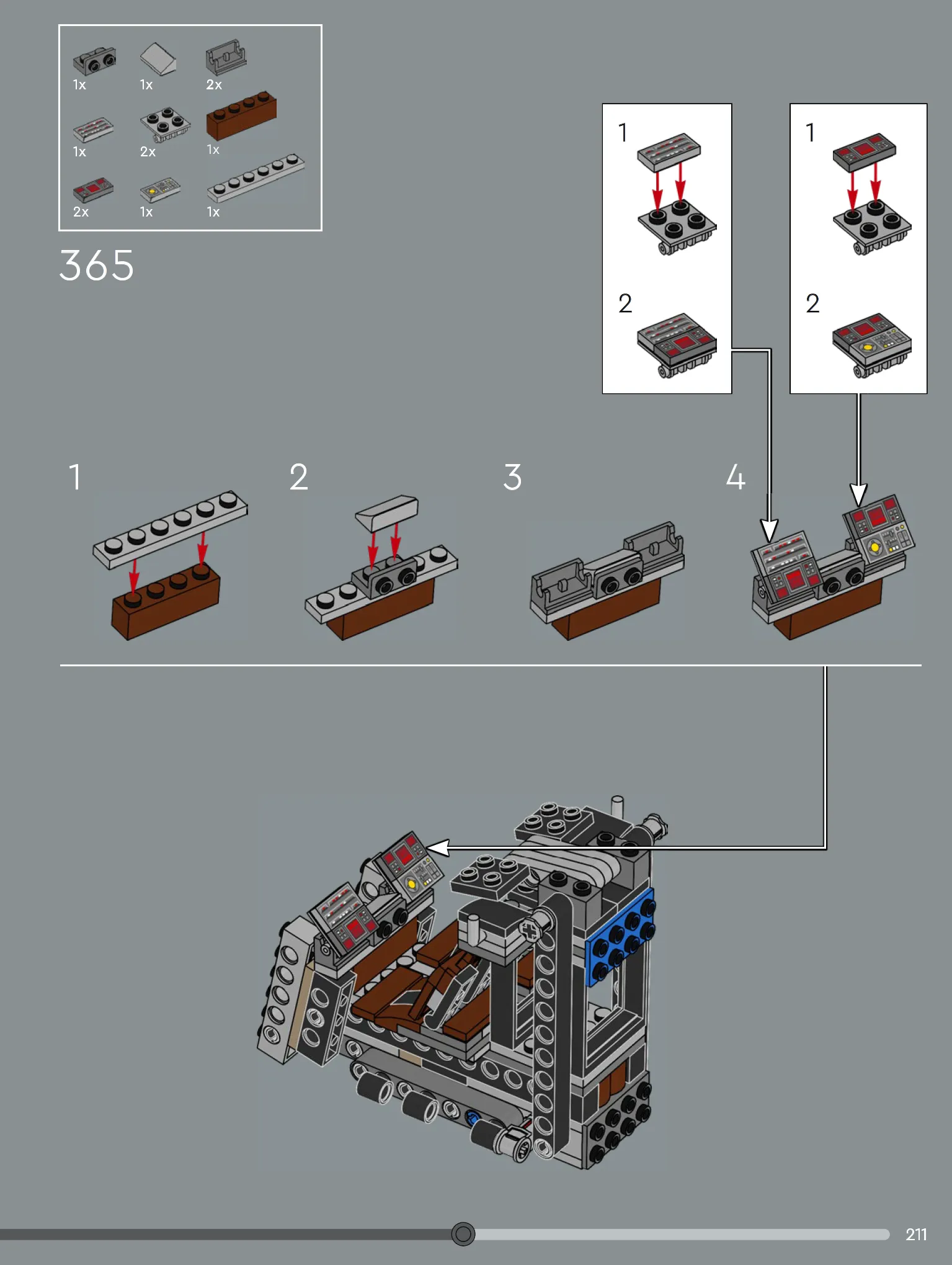 1x 1x 2x
1x 2x 1x
2x 1x 1x

365

1
2

1
2

1
2
3
4

211