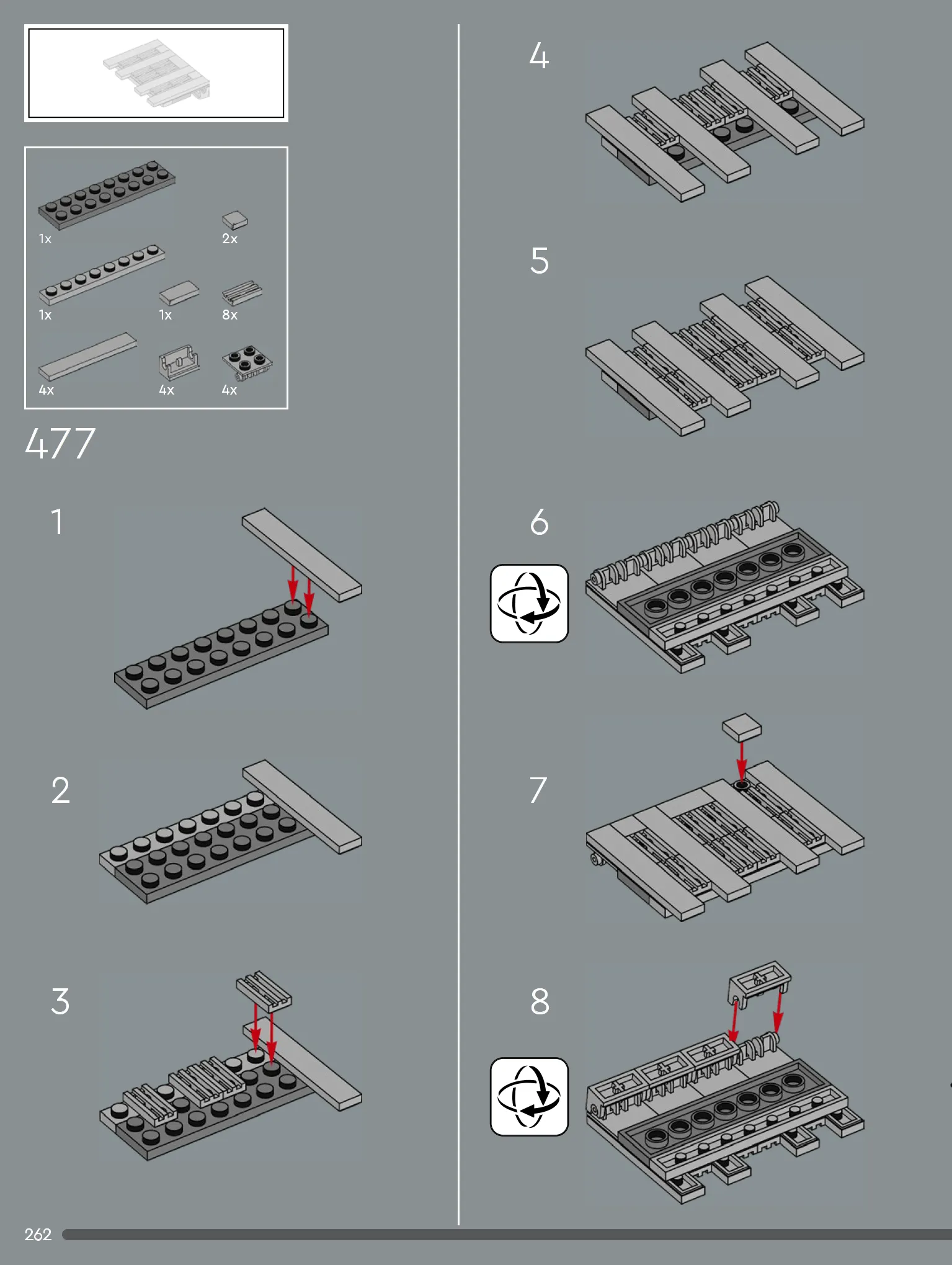 1x
2x
1x
1x
8x
4x
4x
4x

477

1

2

3

4

5

6

7

8

262